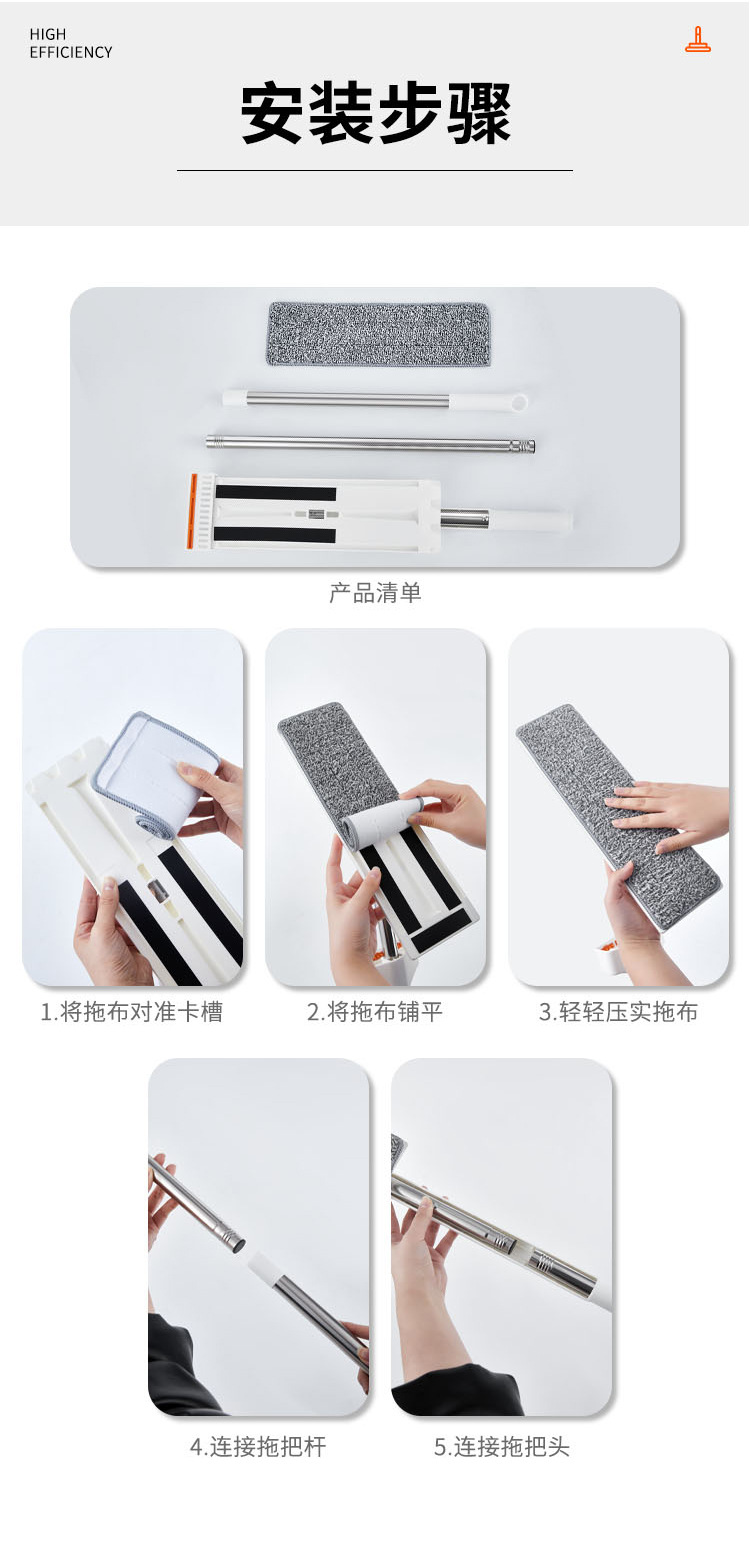 HIGH
EFFICIENCY

安装步骤

产品清单

1.将拖布对准卡槽

2.将拖布铺平

3.轻轻压实拖布

4.连接拖把杆

5.连接拖把头