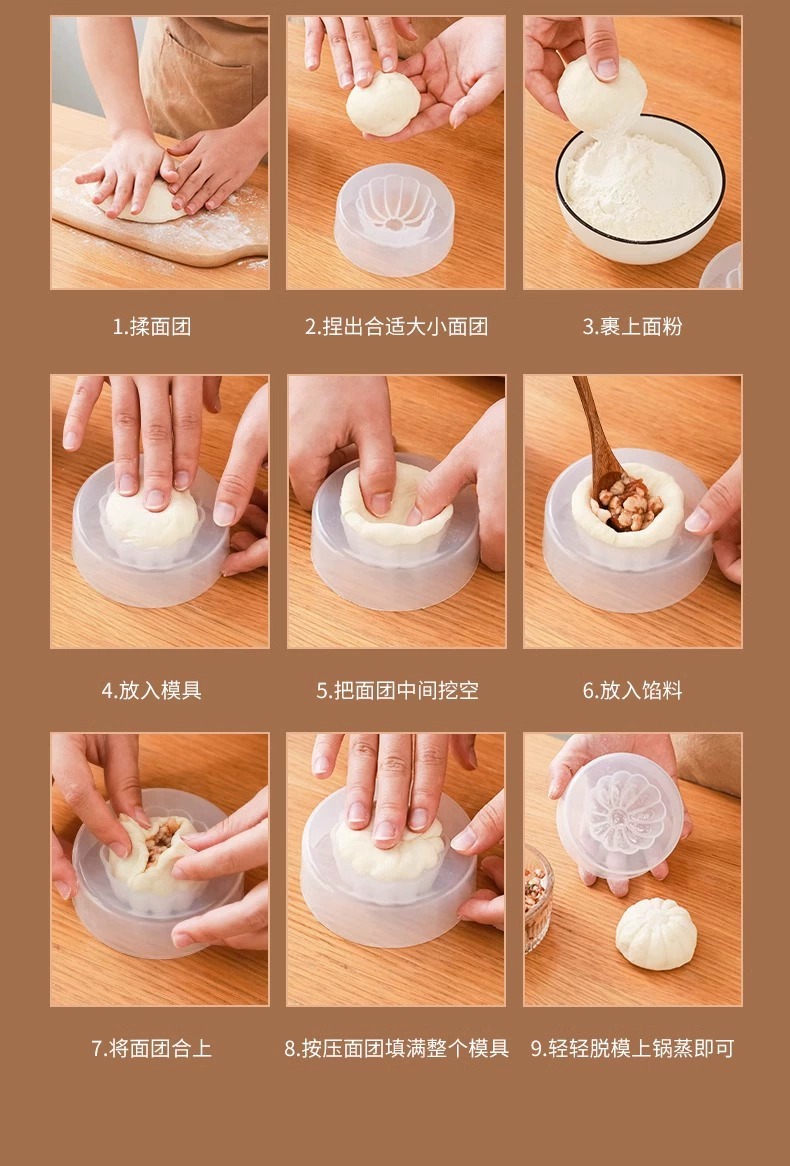 1.揉面团

2.捏出合适大小面团

3.裹上面粉

4.放入模具

5.把面团中间挖空

6.放入馅料

7.将面团合上

8.按压面团填满整个模具

9.轻轻脱模上锅蒸即可