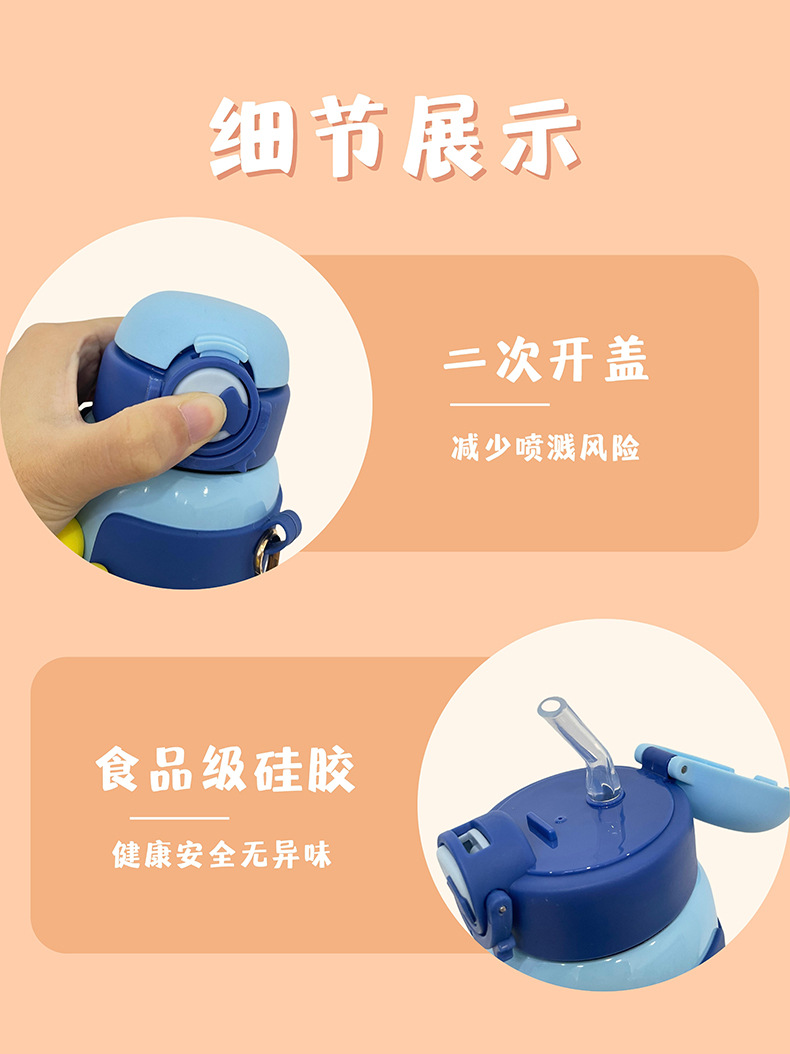 细节展示

二次开盖

减少喷溅风险

食品级硅胶

健康安全无异味