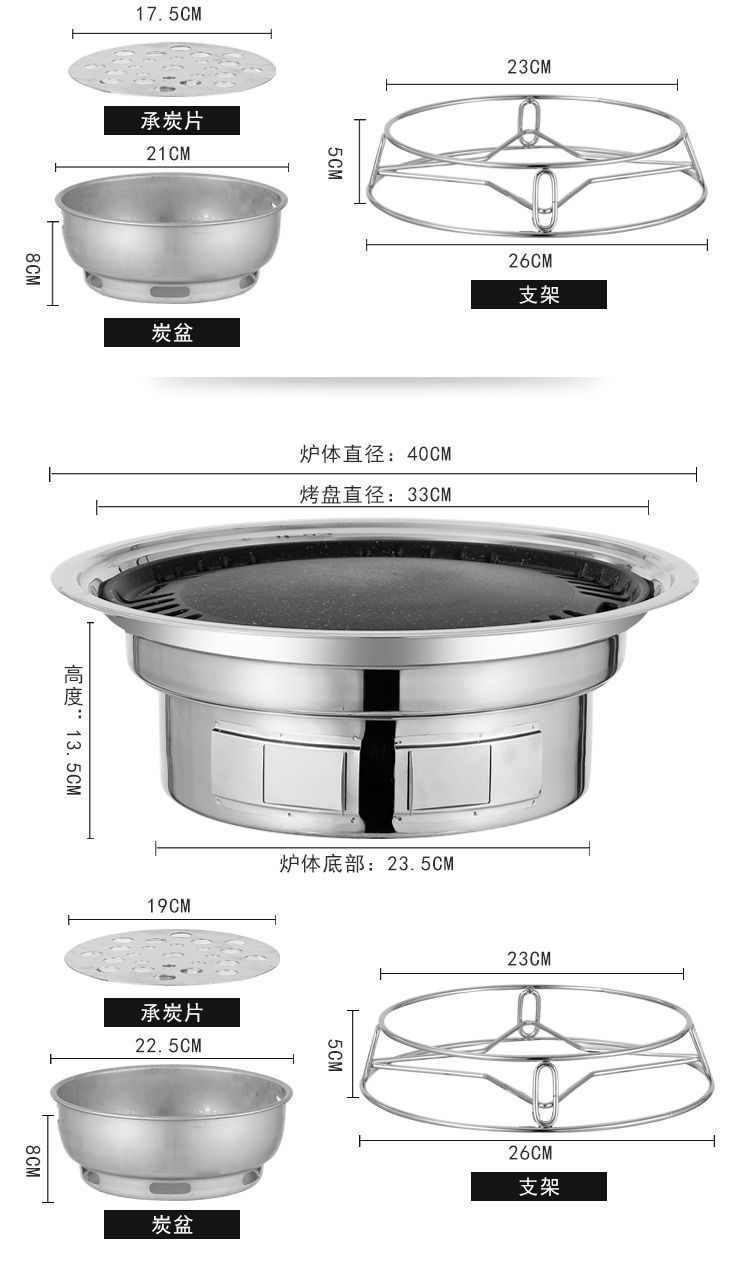 17.5CM

承炭片

21CM

8CM

炭盆

23CM

5CM

26CM

支架

炉体直径：40CM

烤盘直径：33CM

高度：13.5CM

炉体底部：23.5CM

19CM

承炭片

22.5CM

8CM

炭盆

23CM

5CM

26CM

支架