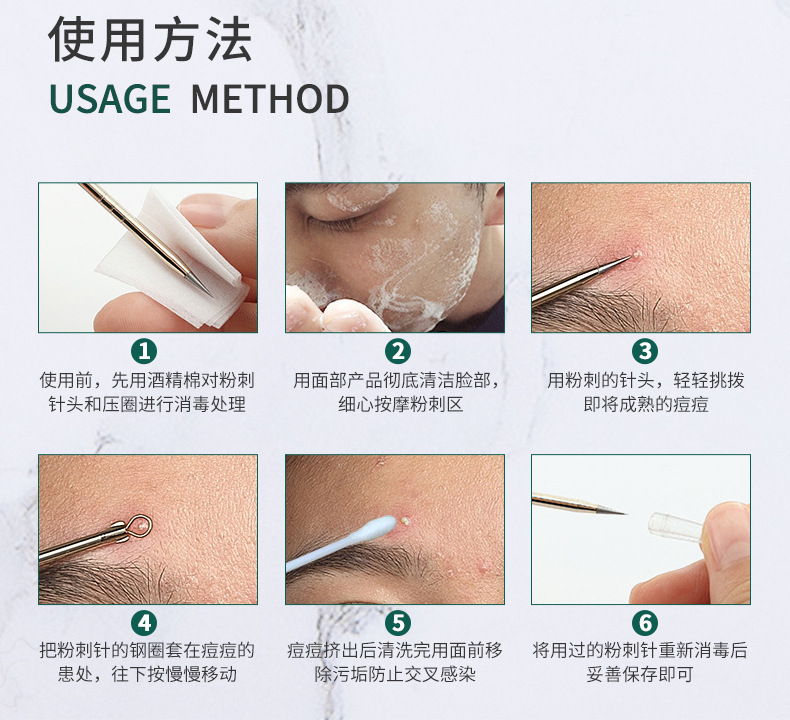 使用方法
USAGE METHOD

1
使用前，先用酒精棉对粉刺针头和压圈进行消毒处理

2
用面部产品彻底清洁脸部，细心按摩粉刺区

3
用粉刺的针头，轻轻挑拨即将成熟的痘痘

4
把粉刺针的钢圈套在痘痘的患处，往下按慢慢移动

5
痘痘挤出后清洗完用面前移除污垢防止交叉感染

6
将用过的粉刺针重新消毒后妥善保存即可