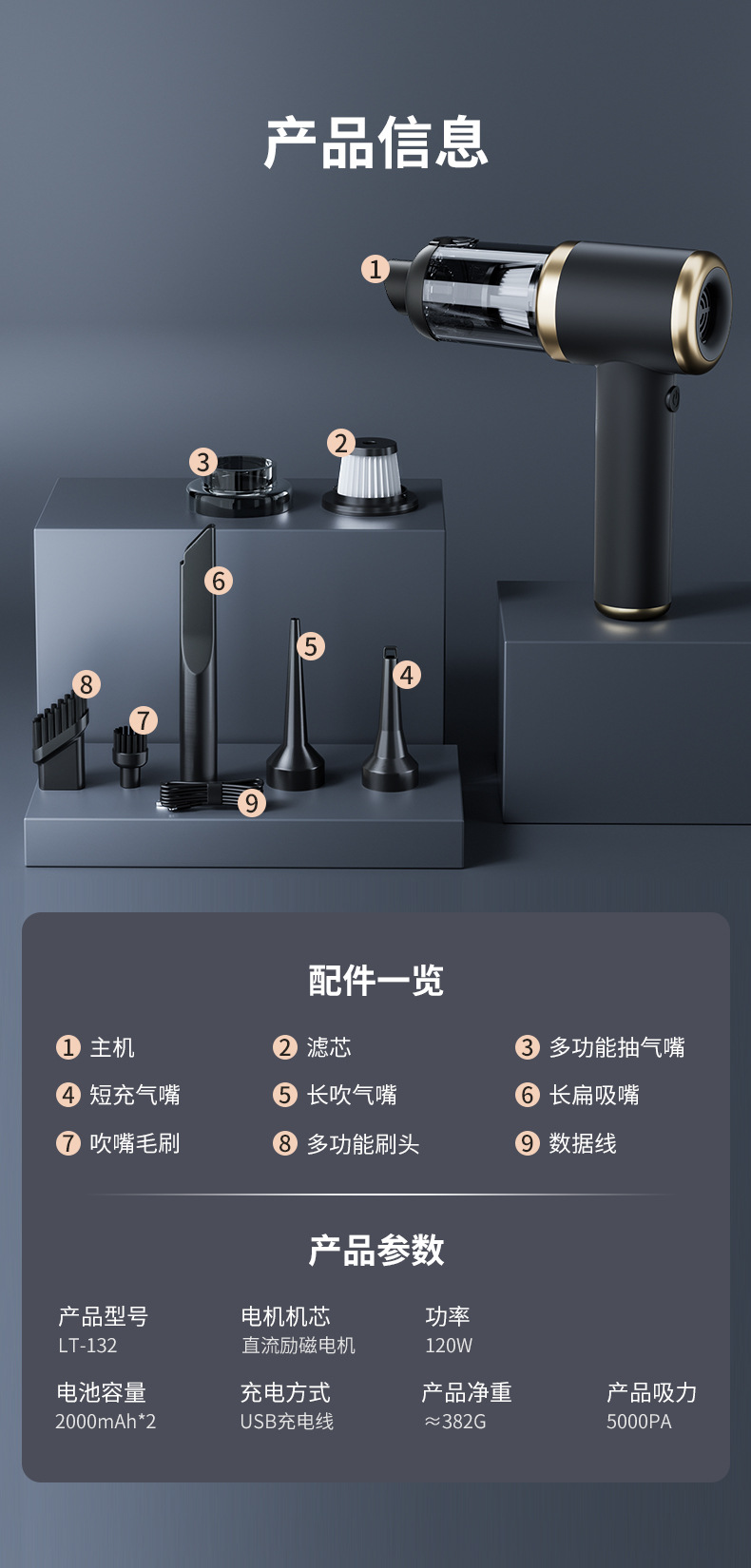 产品信息

1

3

2

6

5

4

8

7

9

配件一览

1 主机
2 滤芯
3 多功能抽气嘴
4 短充气嘴
5 长吹气嘴
6 长扁吸嘴
7 吹嘴毛刷
8 多功能刷头
9 数据线

产品参数

产品型号
LT-132

电机机芯
直流励磁电机

功率
120W

电池容量
2000mAh*2

充电方式
USB充电线

产品净重
≈382G

产品吸力
5000PA