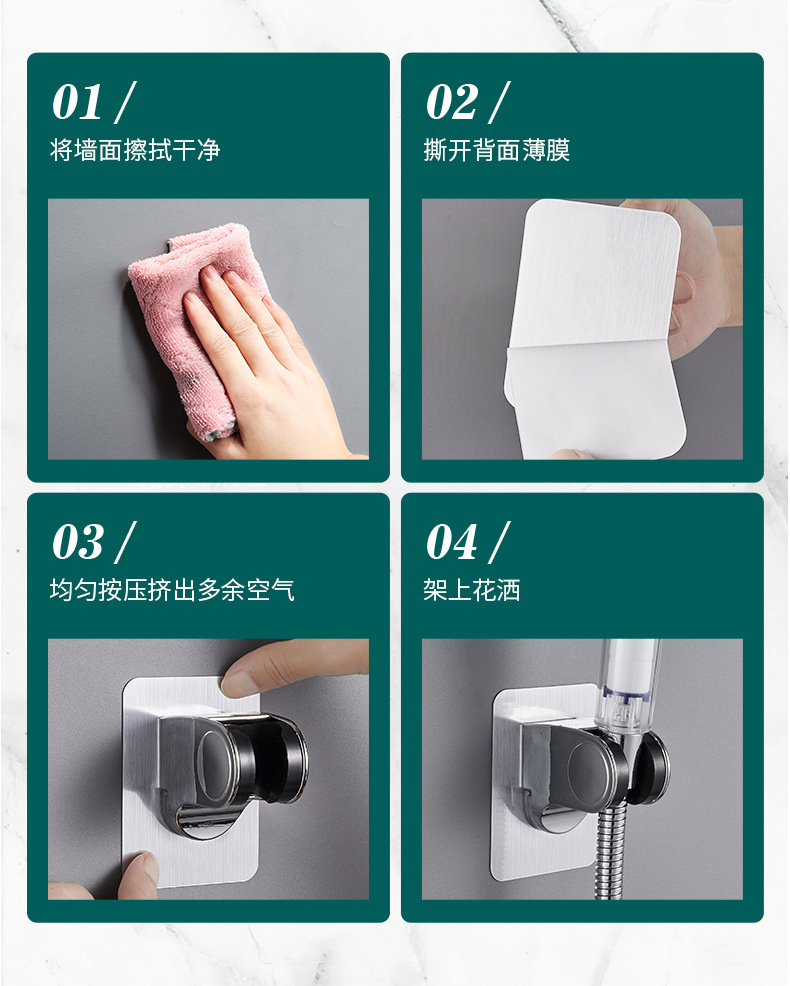 01 /
将墙面擦拭干净

02 /
撕开背面薄膜

03 /
均匀按压挤出多余空气

04 /
架上花洒