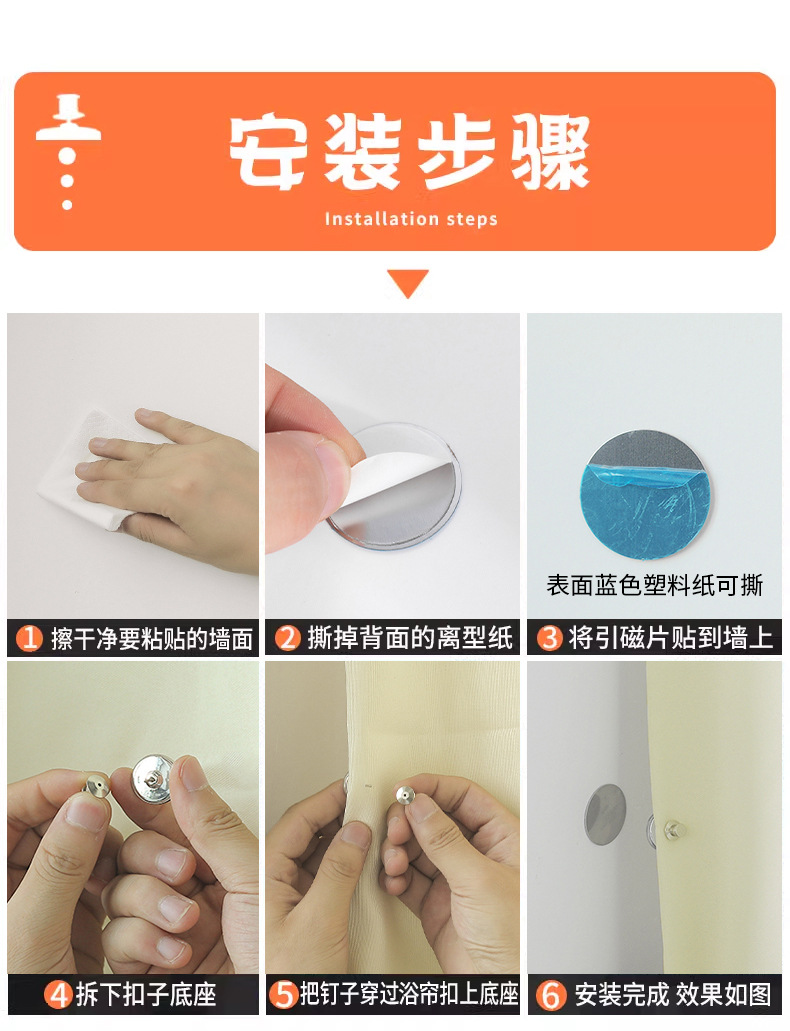 安装步骤
Installation steps

表面蓝色塑料纸可撕

1 擦干净要粘贴的墙面
2 撕掉背面的离型纸
3 将引磁片贴到墙上

4 拆下扣子底座
5 把钉子穿过浴帘扣上底座
6 安装完成 效果如图