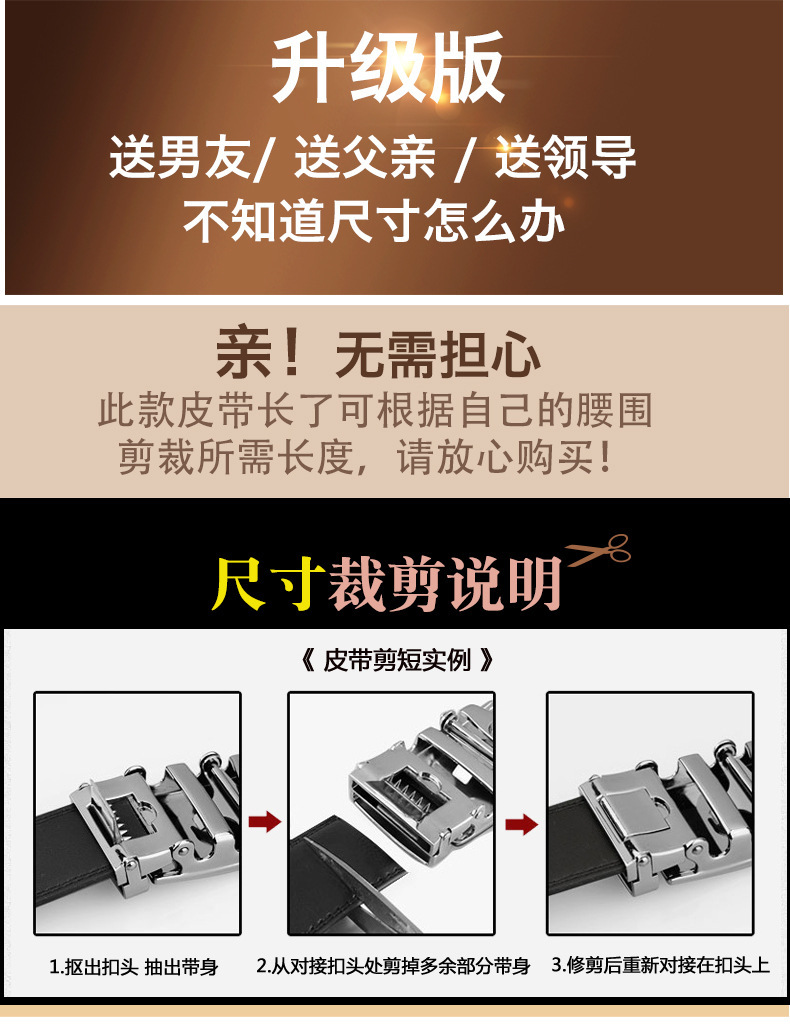 升级版

送男友/ 送父亲 / 送领导
不知道尺寸怎么办

亲！无需担心
此款皮带长了可根据自己的腰围剪裁所需长度，请放心购买！

尺寸裁剪说明

《 皮带剪短实例 》

1.抠出扣头 抽出带身

2.从对接扣头处剪掉多余部分带身

3.修剪后重新对接在扣头上