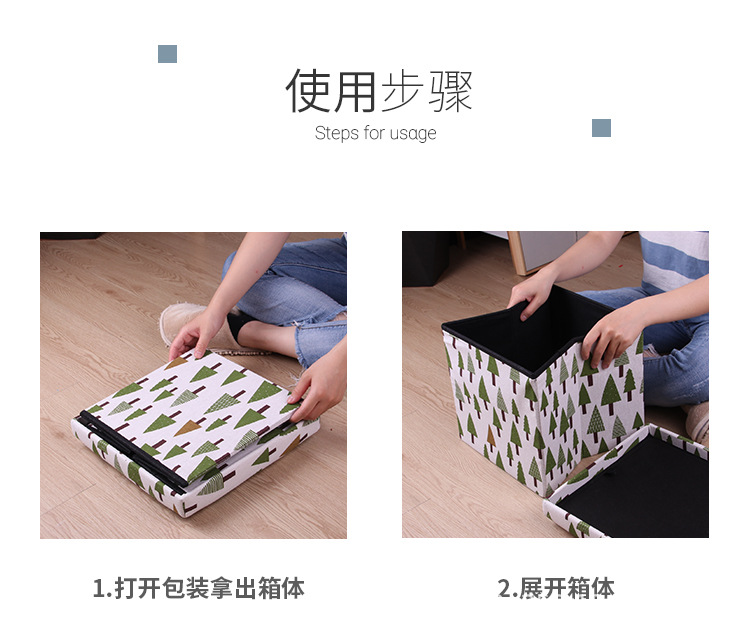 使用步骤
Steps for usage

1.打开包装拿出箱体

2.展开箱体