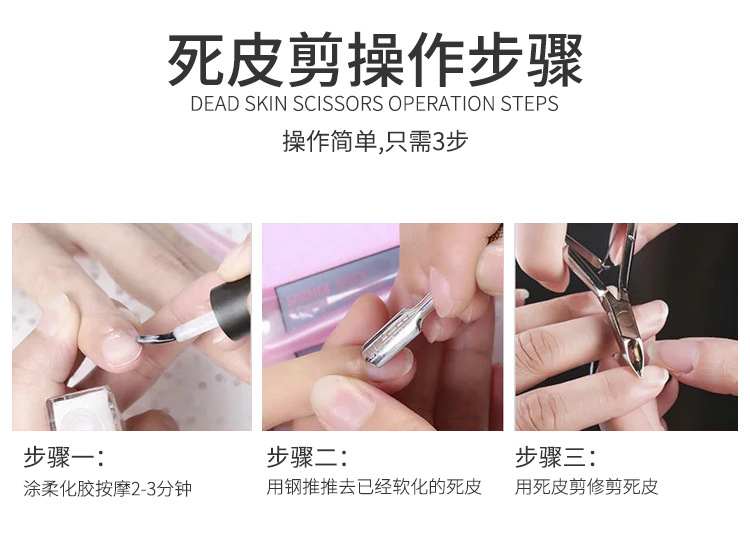 死皮剪操作步骤
DEAD SKIN SCISSORS OPERATION STEPS
操作简单,只需3步

步骤一:
涂柔化胶按摩2-3分钟

步骤二:
用钢推推去已经软化的死皮

步骤三:
用死皮剪修剪死皮