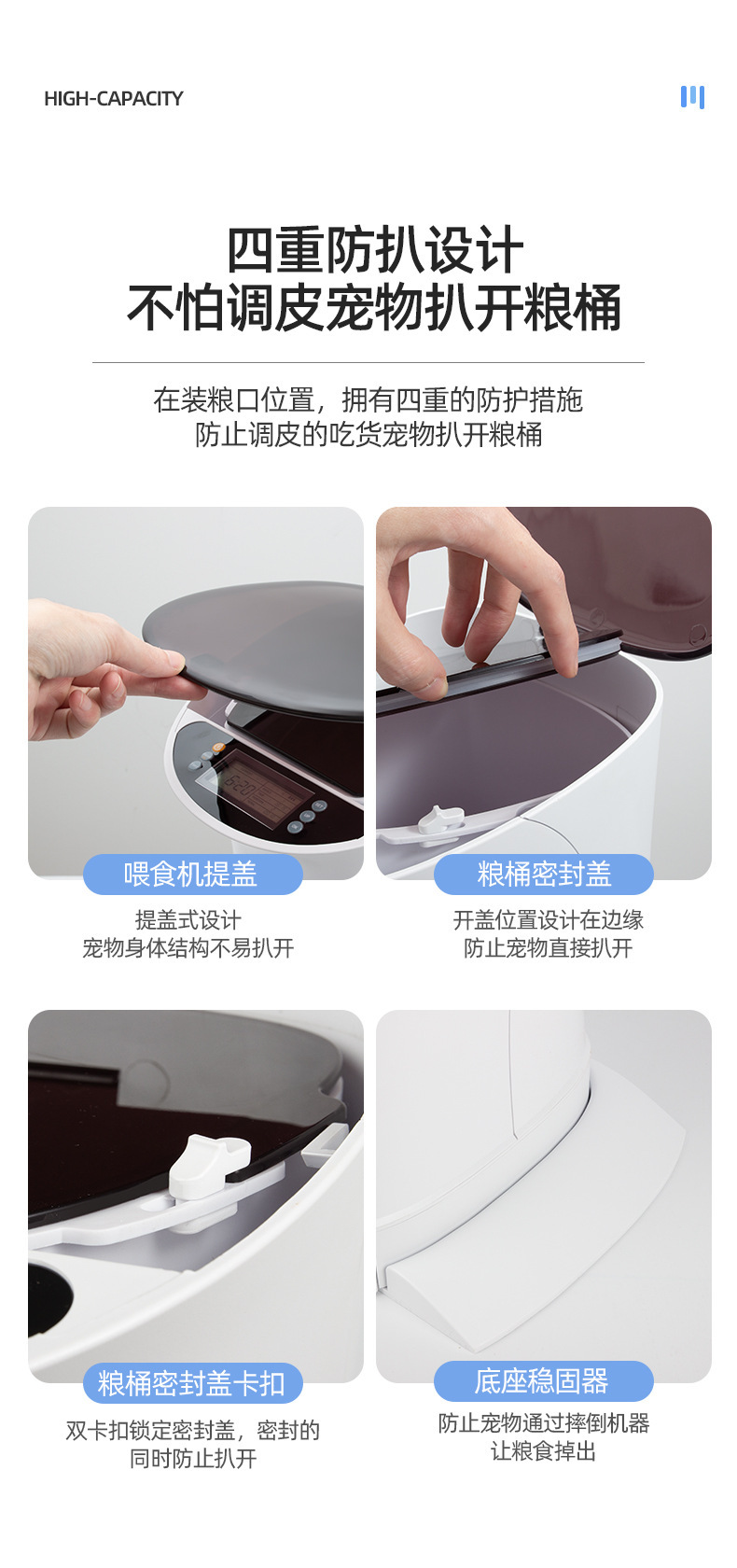 HIGH-CAPACITY

四重防扒设计
不怕调皮宠物扒开粮桶

在装粮口位置，拥有四重的防护措施
防止调皮的吃货宠物扒开粮桶

喂食机提盖

提盖式设计
宠物身体结构不易扒开

粮桶密封盖

开盖位置设计在边缘
防止宠物直接扒开

粮桶密封盖卡扣

双卡扣锁定密封盖，密封的
同时防止扒开

底座稳固器

防止宠物通过摔倒机器
让粮食掉出