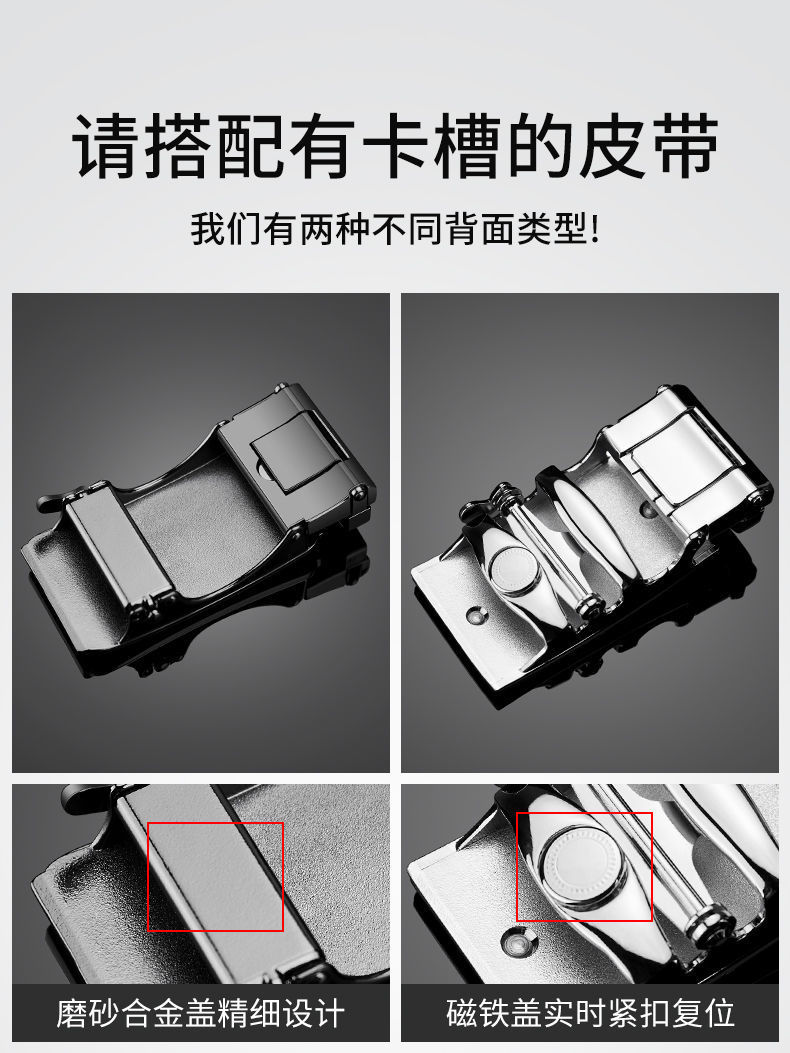 请搭配有卡槽的皮带

我们有两种不同背面类型!

磨砂合金盖精细设计

磁铁盖实时紧扣复位