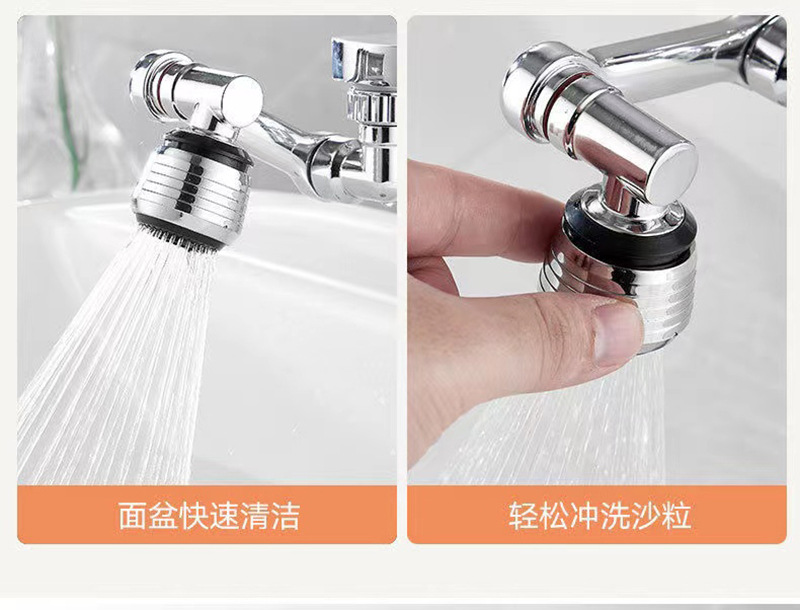 面盆快速清洁

轻松冲洗沙粒