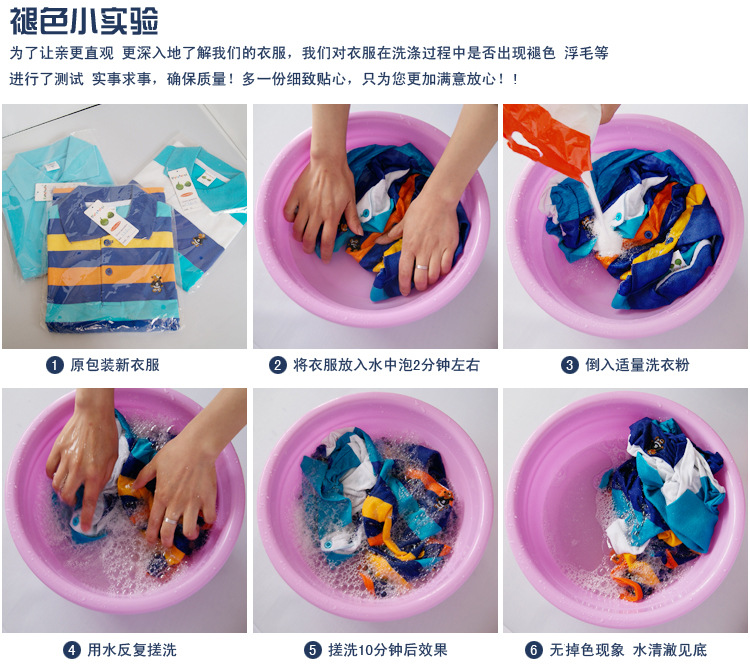 褪色小实验

为了让亲更直观 更深入地了解我们的衣服，我们对衣服在洗涤过程中是否出现褪色 浮毛等进行了测试 实事求事，确保质量！多一份细致贴心，只为您更加满意放心！！

1 原包装新衣服

2 将衣服放入水中泡2分钟左右

3 倒入适量洗衣粉

4 用水反复搓洗

5 搓洗10分钟后效果

6 无掉色现象 水清澈见底