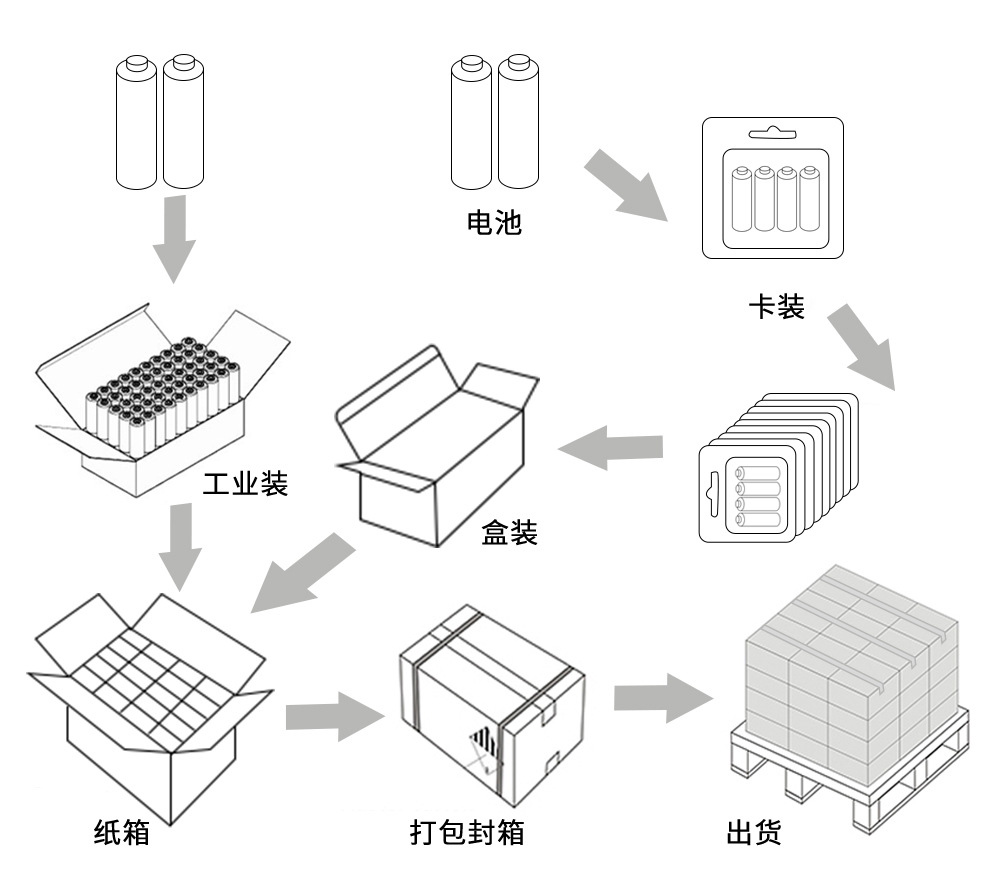 电池

卡装

工业装

盒装

纸箱

打包封箱

出货