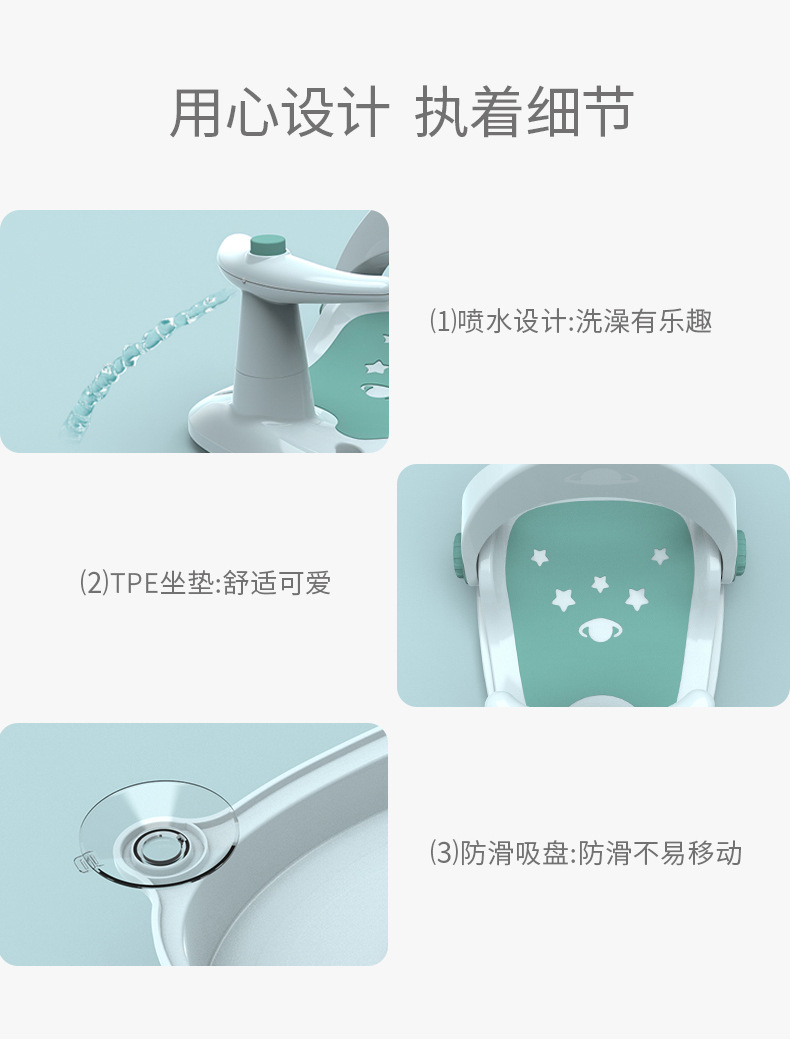 用心设计 执着细节

⑴喷水设计:洗澡有乐趣

⑵TPE坐垫:舒适可爱

⑶防滑吸盘:防滑不易移动