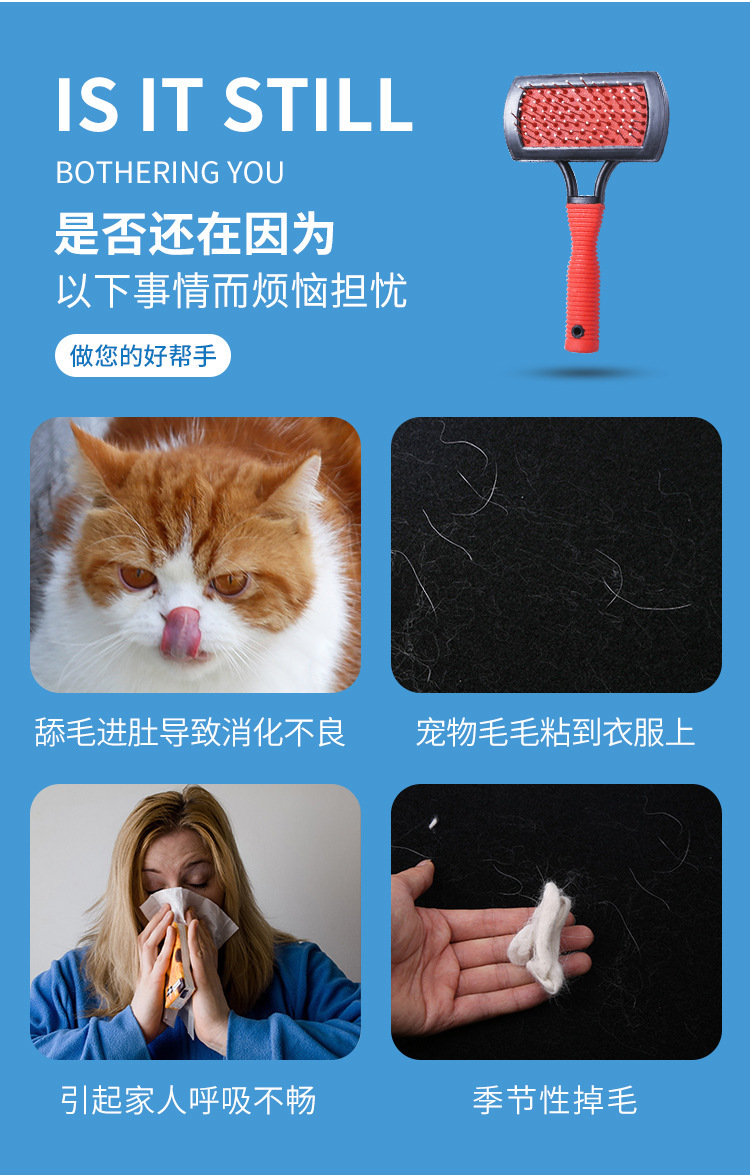 IS IT STILL
BOTHERING YOU
是否还在因为
以下事情而烦恼担忧

做您的好帮手

舔毛进肚导致消化不良

宠物毛毛粘到衣服上

引起家人呼吸不畅

季节性掉毛