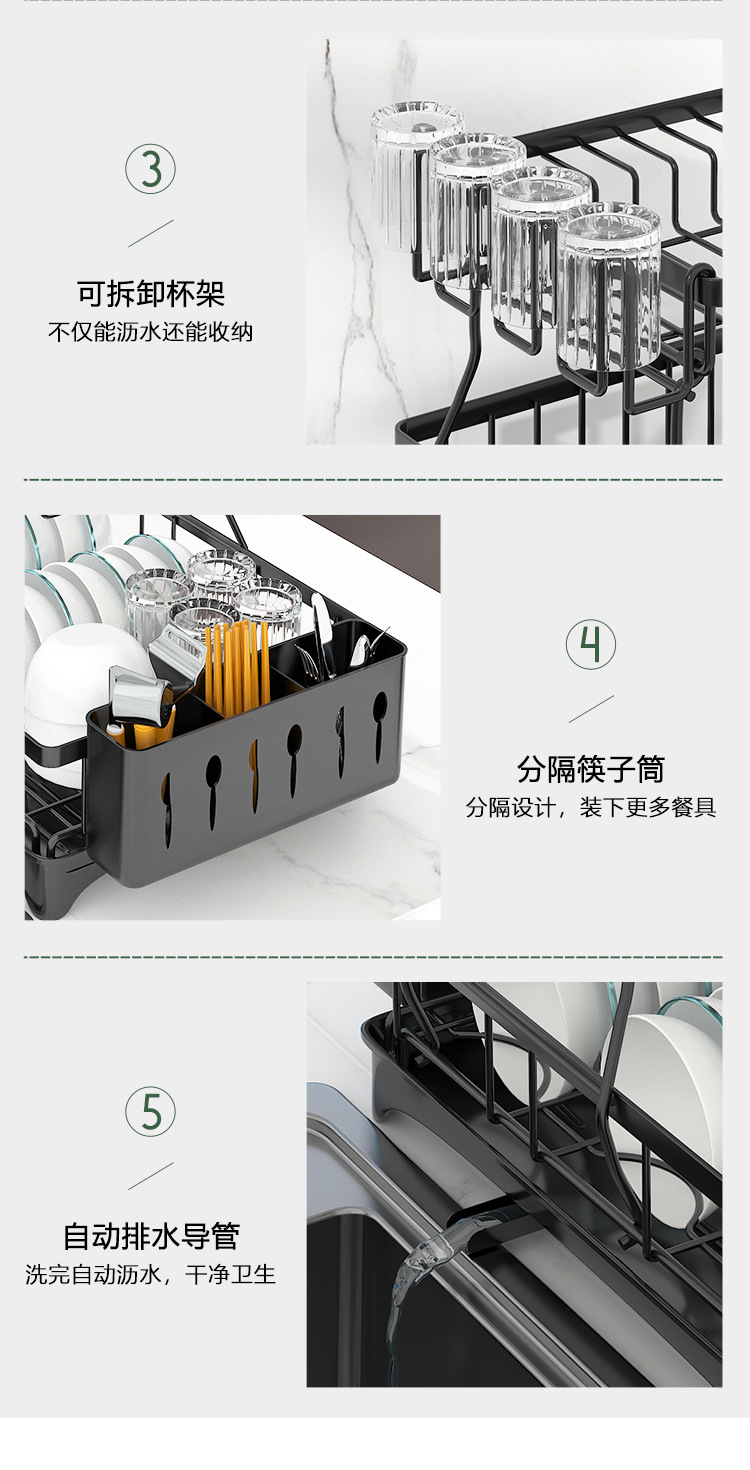 3

可拆卸杯架

不仅能沥水还能收纳

4

分隔筷子筒

分隔设计，装下更多餐具

5

自动排水导管

洗完自动沥水，干净卫生