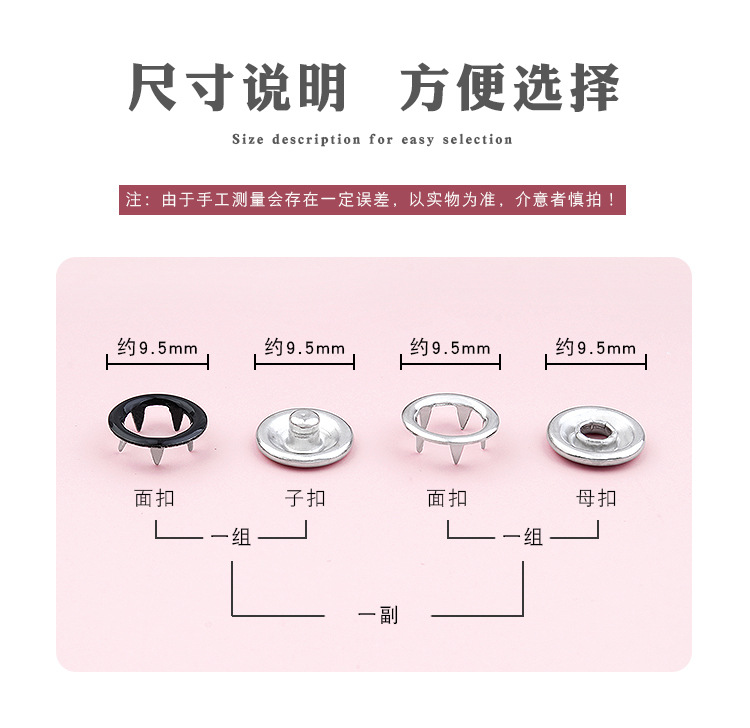 尺寸说明 方便选择

Size description for easy selection

注：由于手工测量会存在一定误差，以实物为准，介意者慎拍！

约9.5mm 约9.5mm 约9.5mm 约9.5mm

面扣 子扣 面扣 母扣

一组 一组

一副