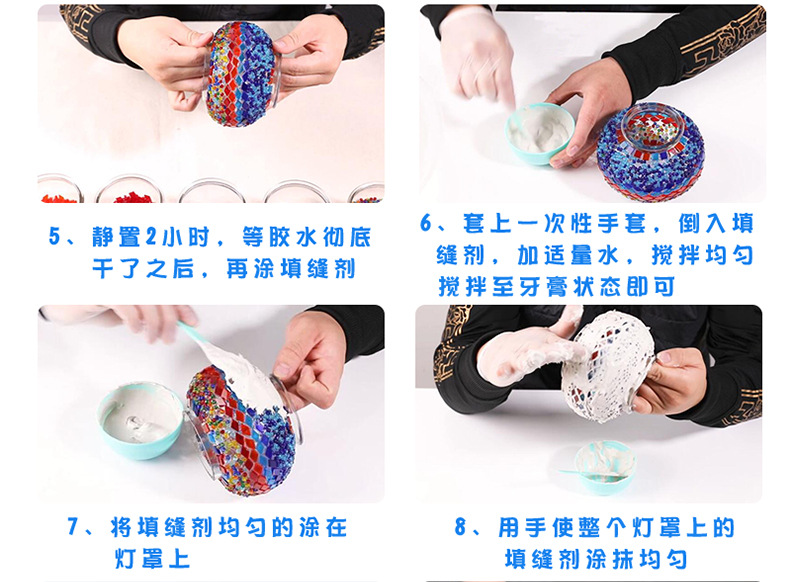 5、静置2小时，等胶水彻底干了之后，再涂填缝剂

6、套上一次性手套，倒入填缝剂，加适量水，搅拌均匀搅拌至牙膏状态即可

7、将填缝剂均匀的涂在灯罩上

8、用手使整个灯罩上的填缝剂涂抹均匀