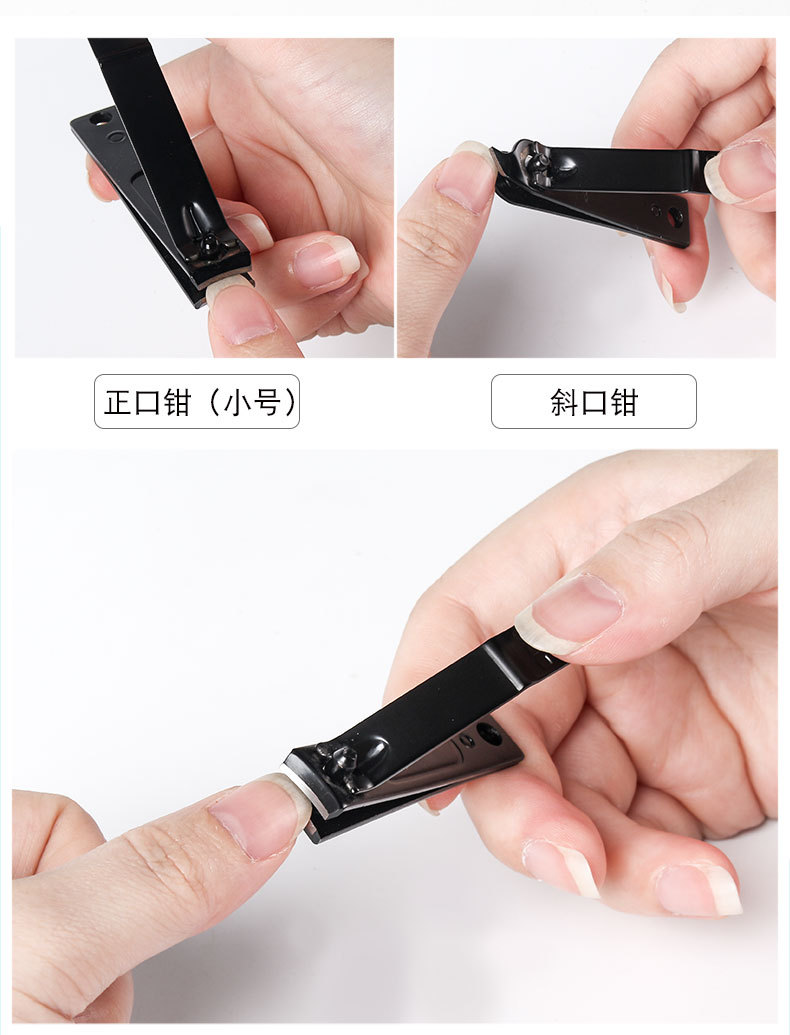 正口钳（小号）

斜口钳