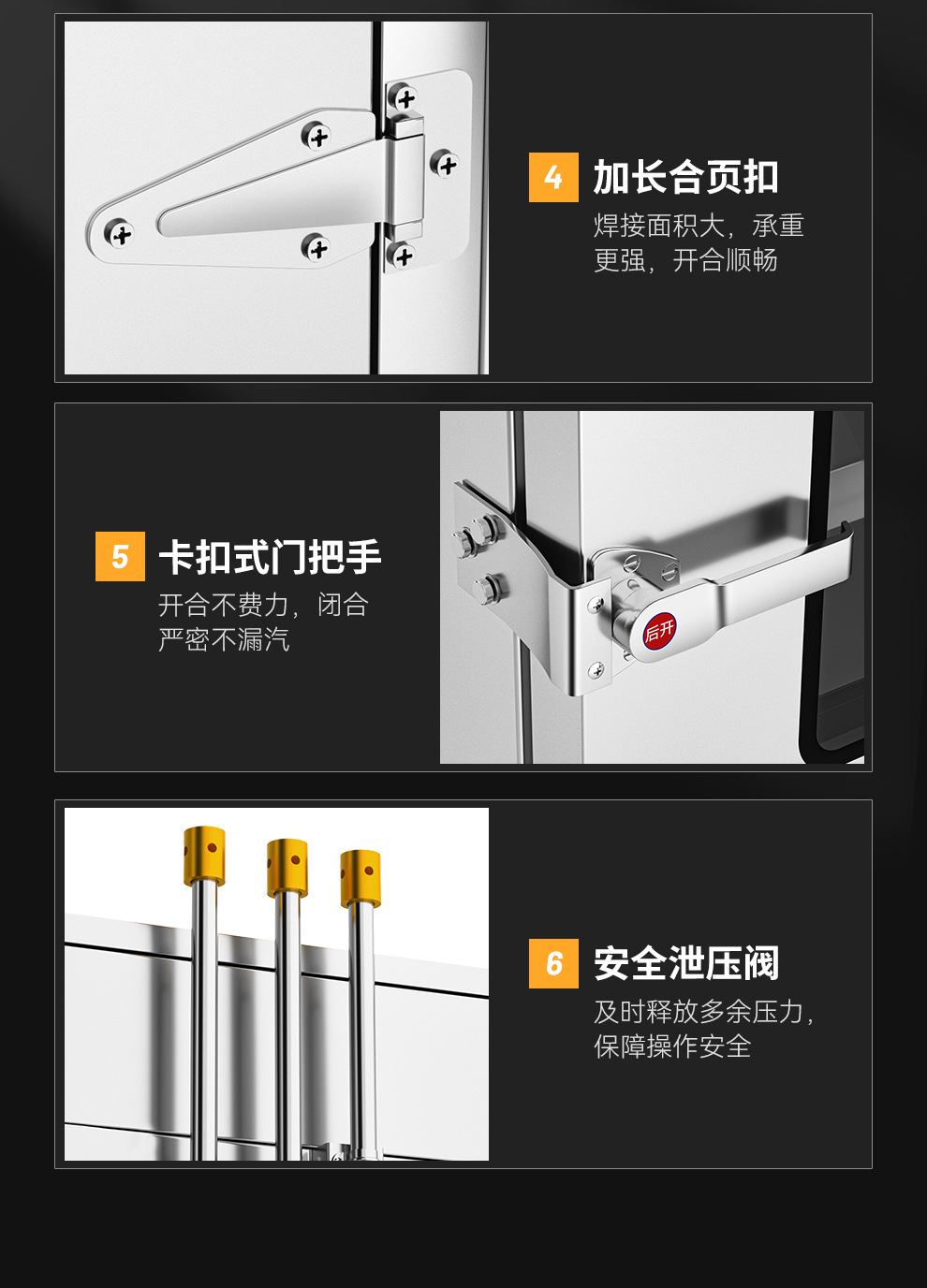 4 加长合页扣

焊接面积大，承重更强，开合顺畅

5 卡扣式门把手

开合不费力，闭合严密不漏汽

后开

6 安全泄压阀

及时释放多余压力，保障操作安全