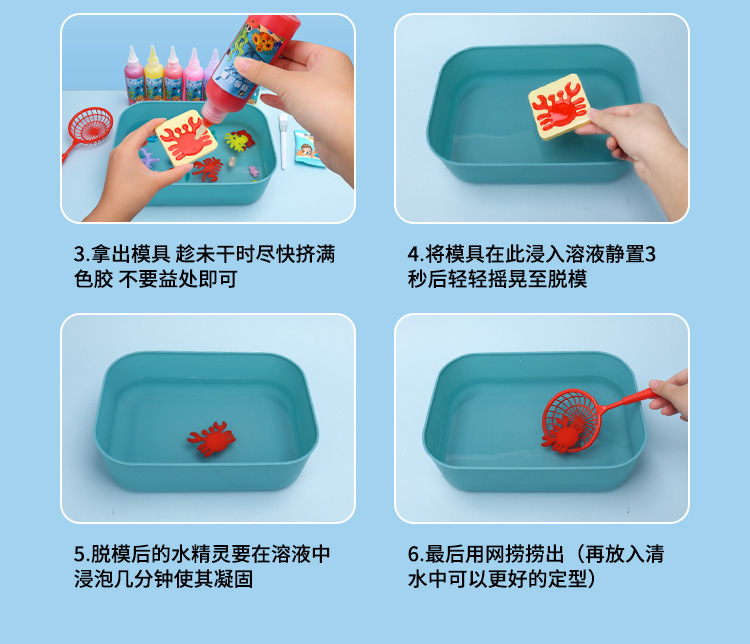 3.拿出模具 趁未干时尽快挤满色胶 不要益处即可

4.将模具在此浸入溶液静置3秒后轻轻摇晃至脱模

5.脱模后的水精灵要在溶液中浸泡几分钟使其凝固

6.最后用网捞捞出（再放入清水中可以更好的定型）