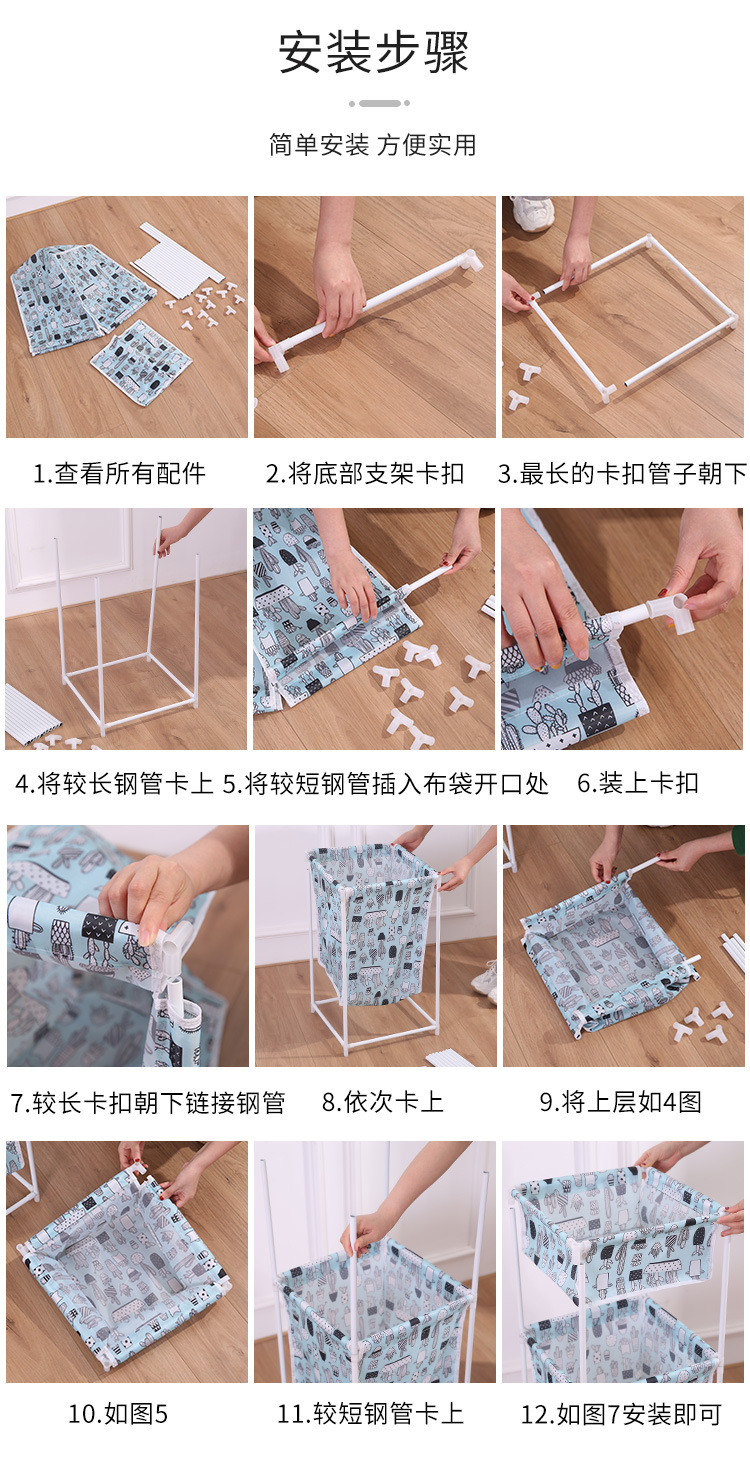 安装步骤

简单安装 方便实用

1.查看所有配件

2.将底部支架卡扣

3.最长的卡扣管子朝下

4.将较长钢管卡上

5.将较短钢管插入布袋开口处

6.装上卡扣

7.较长卡扣朝下链接钢管

8.依次卡上

9.将上层如4图

10.如图5

11.较短钢管卡上

12.如图7安装即可