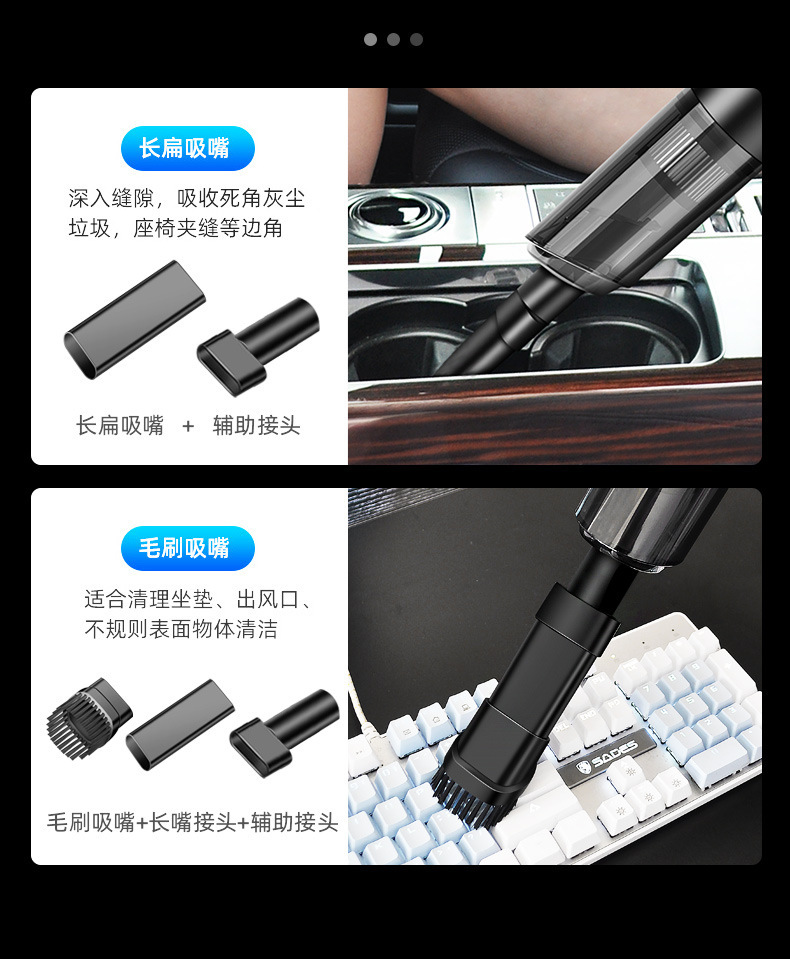 长扁吸嘴

深入缝隙，吸收死角灰尘垃圾，座椅夹缝等边角

长扁吸嘴 + 辅助接头

毛刷吸嘴

适合清理坐垫、出风口、不规则表面物体清洁

毛刷吸嘴+长嘴接头+辅助接头

SADES