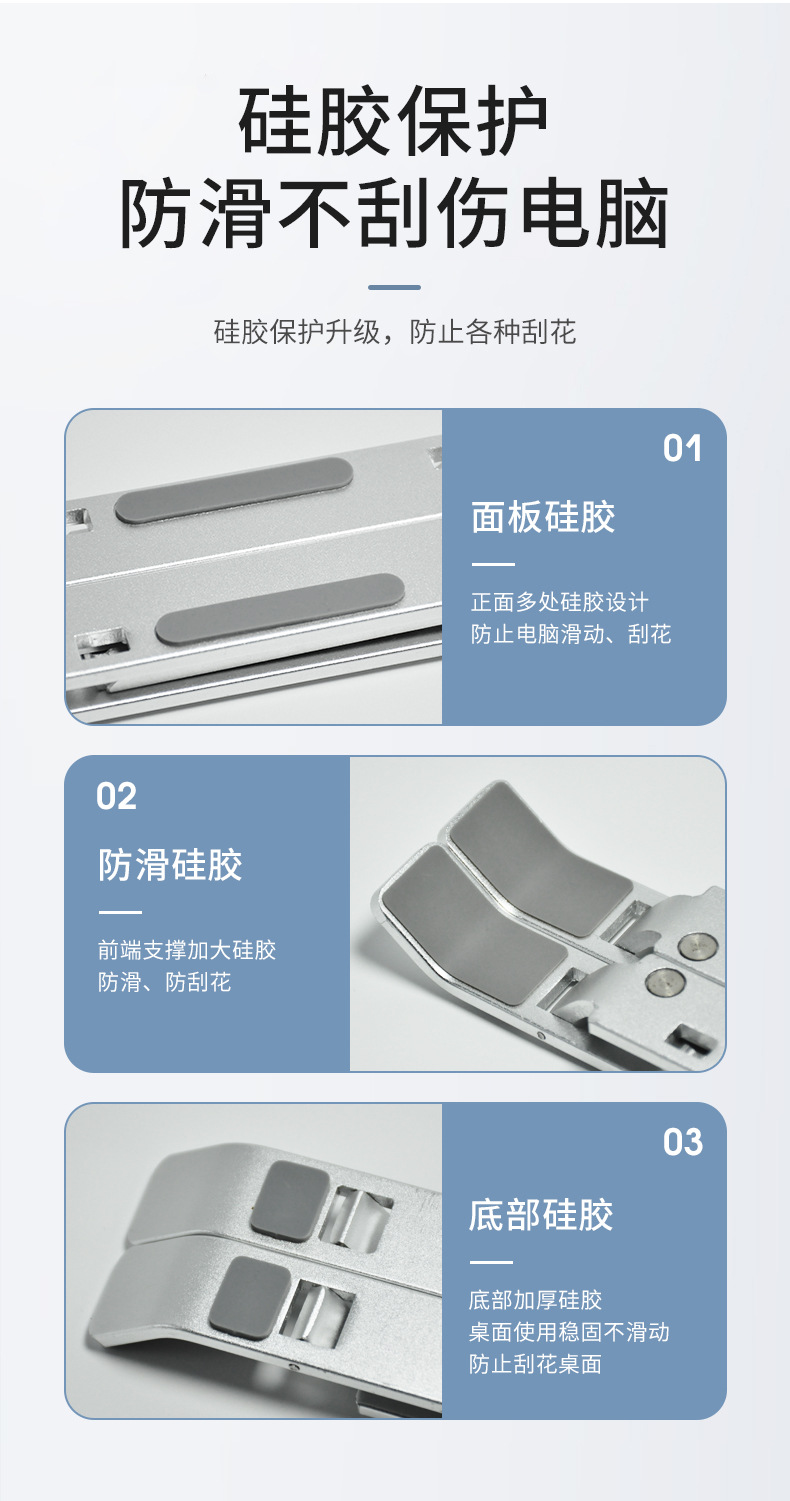 硅胶保护
防滑不刮伤电脑

硅胶保护升级，防止各种刮花

01

面板硅胶

正面多处硅胶设计
防止电脑滑动、刮花

02

防滑硅胶

前端支撑加大硅胶
防滑、防刮花

03

底部硅胶

底部加厚硅胶
桌面使用稳固不滑动
防止刮花桌面