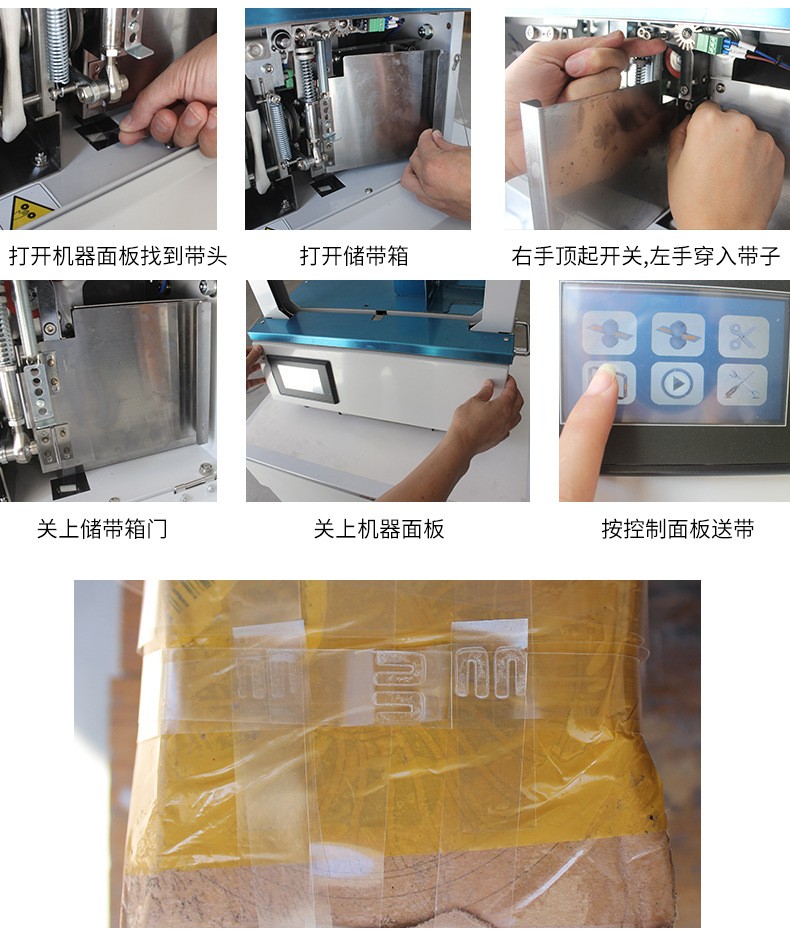 打开机器面板找到带头

打开储带箱

右手顶起开关,左手穿入带子

关上储带箱门

关上机器面板

按控制面板送带