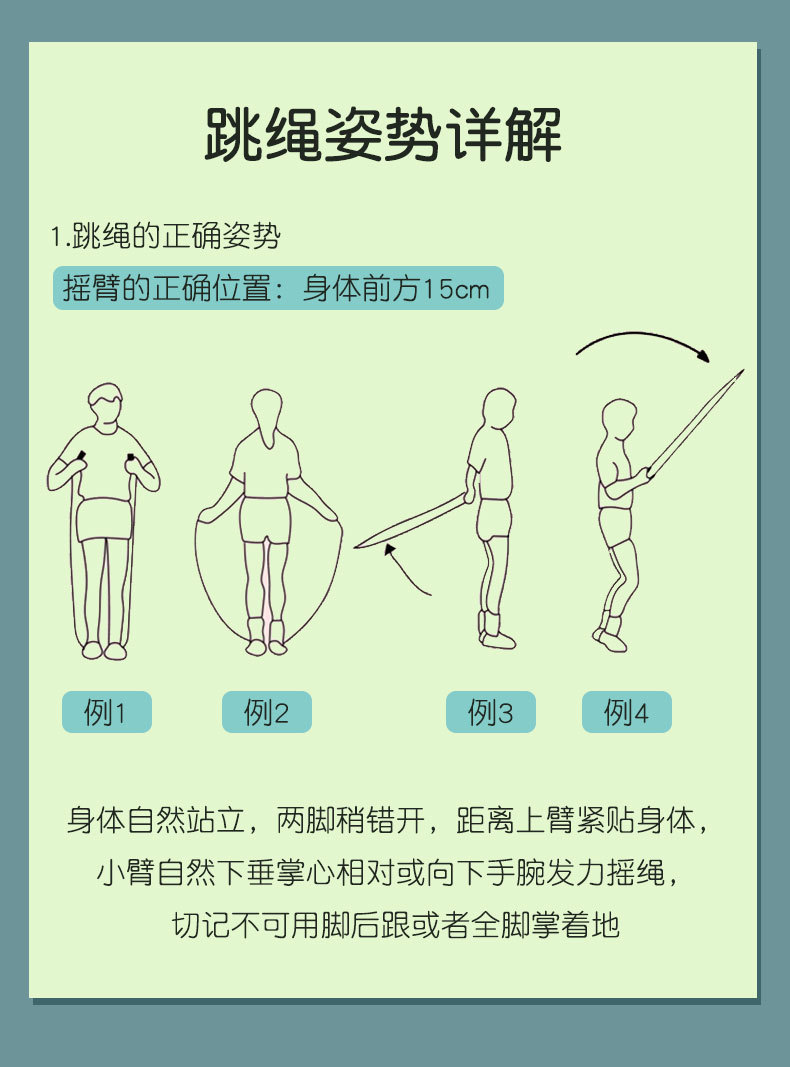 跳绳姿势详解

1.跳绳的正确姿势

摇臂的正确位置：身体前方15cm

例1

例2

例3

例4

身体自然站立，两脚稍错开，距离上臂紧贴身体，小臂自然下垂掌心相对或向下手腕发力摇绳，切记不可用脚后跟或者全脚掌着地