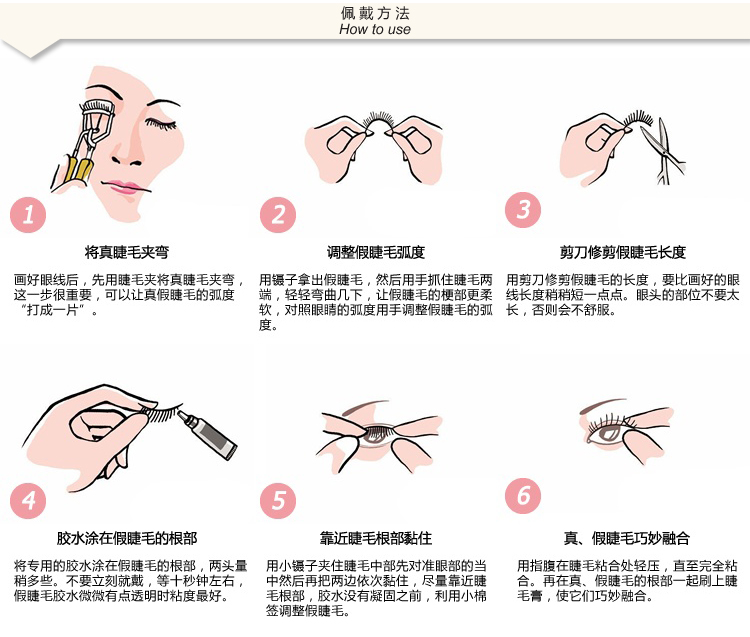 佩戴方法
How to use

1
将真睫毛夹弯
画好眼线后，先用睫毛夹将真睫毛夹弯，这一步很重要，可以让真假睫毛的弧度“打成一片”。

2
调整假睫毛弧度
用镊子拿出假睫毛，然后用手抓住睫毛两端，轻轻弯曲几下，让假睫毛的梗部更柔软，对照眼睛的弧度用手调整假睫毛的弧度。

3
剪刀修剪假睫毛长度
用剪刀修剪假睫毛的长度，要比画好的眼线长度稍稍短一点点。眼头的部位不要太长，否则会不舒服。

4
胶水涂在假睫毛的根部
将专用的胶水涂在假睫毛的根部，两头量稍多些。不要立刻就戴，等十秒钟左右，假睫毛胶水微微有点透明时粘度最好。

5
靠近睫毛根部黏住
用小镊子夹住睫毛中部先对准眼部的当中然后再把两边依次黏住，尽量靠近睫毛根部，胶水没有凝固之前，利用小棉签调整假睫毛。

6
真、假睫毛巧妙融合
用指腹在睫毛粘合处轻压，直至完全粘合。再在真、假睫毛的根部一起刷上睫毛膏，使它们巧妙融合。