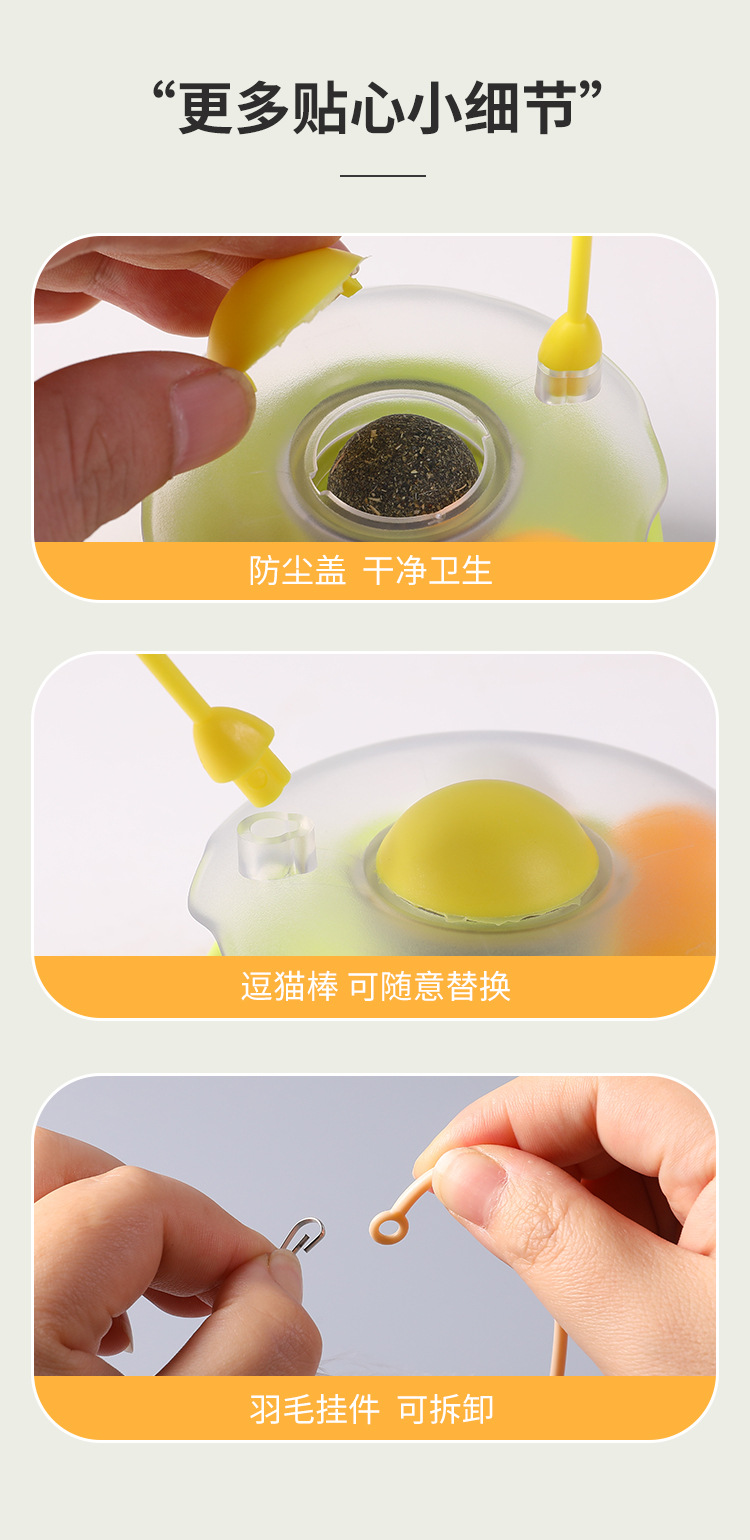 “更多贴心小细节”

防尘盖 干净卫生

逗猫棒 可随意替换

羽毛挂件 可拆卸