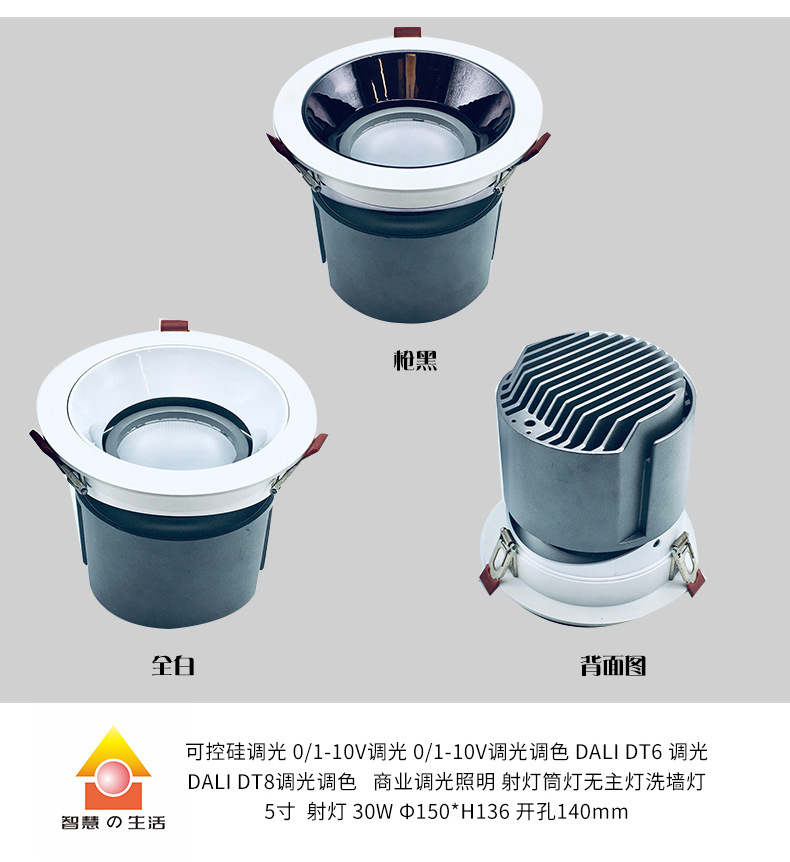 枪黑

全白

背面图

智慧の生活

可控硅调光 0/1-10V调光 0/1-10V调光调色 DALI DT6 调光
DALI DT8调光调色 商业调光照明 射灯筒灯无主灯洗墙灯
5寸 射灯 30W Φ150*H136 开孔140mm