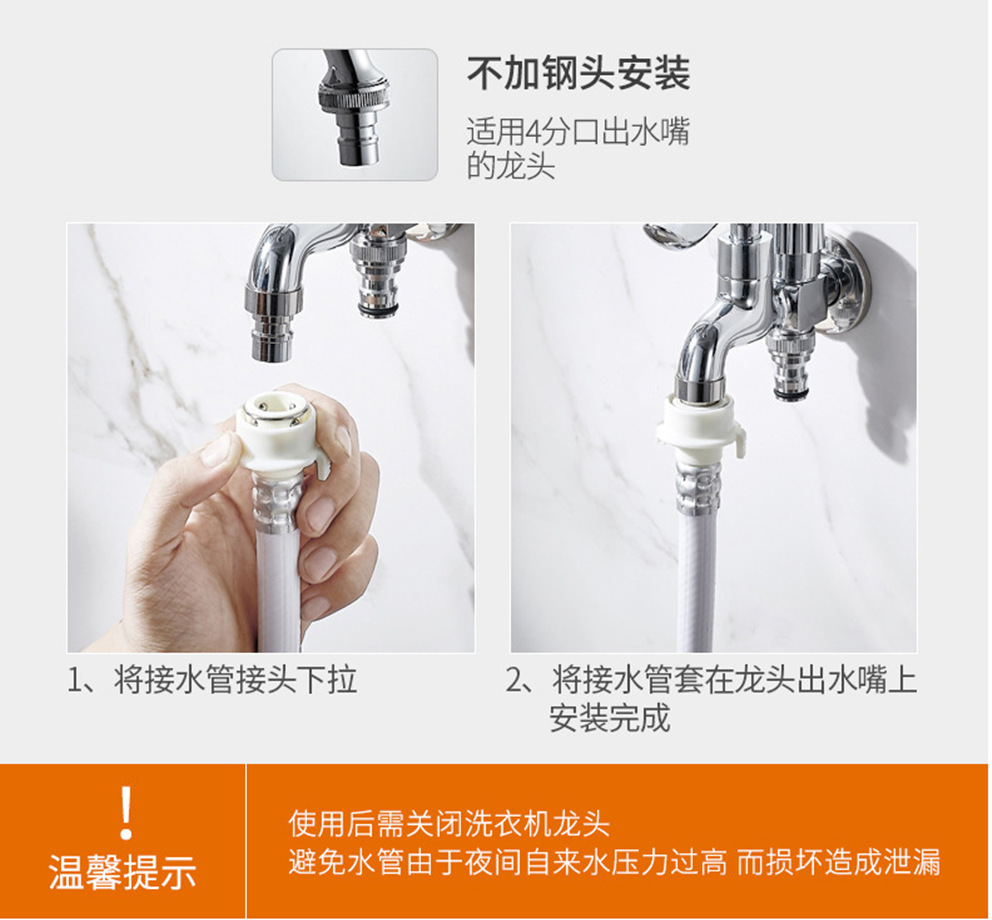 不加钢头安装

适用4分口出水嘴的龙头

1、将接水管接头下拉

2、将接水管套在龙头出水嘴上安装完成

!
温馨提示

使用后需关闭洗衣机龙头
避免水管由于夜间自来水压力过高 而损坏造成泄漏