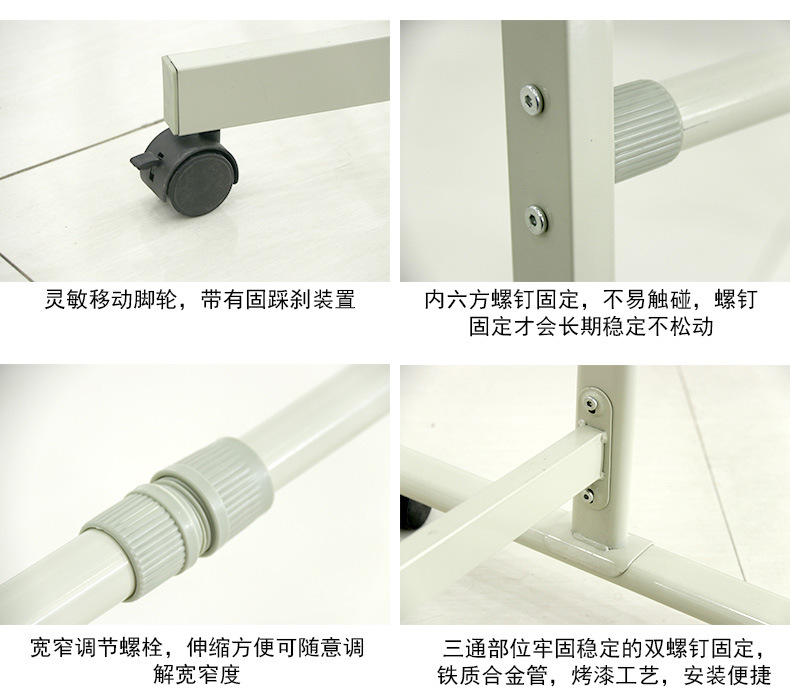 灵敏移动脚轮，带有固踩刹装置

内六方螺钉固定，不易触碰，螺钉固定才会长期稳定不松动

宽窄调节螺栓，伸缩方便可随意调解宽窄度

三通部位牢固稳定的双螺钉固定，铁质合金管，烤漆工艺，安装便捷