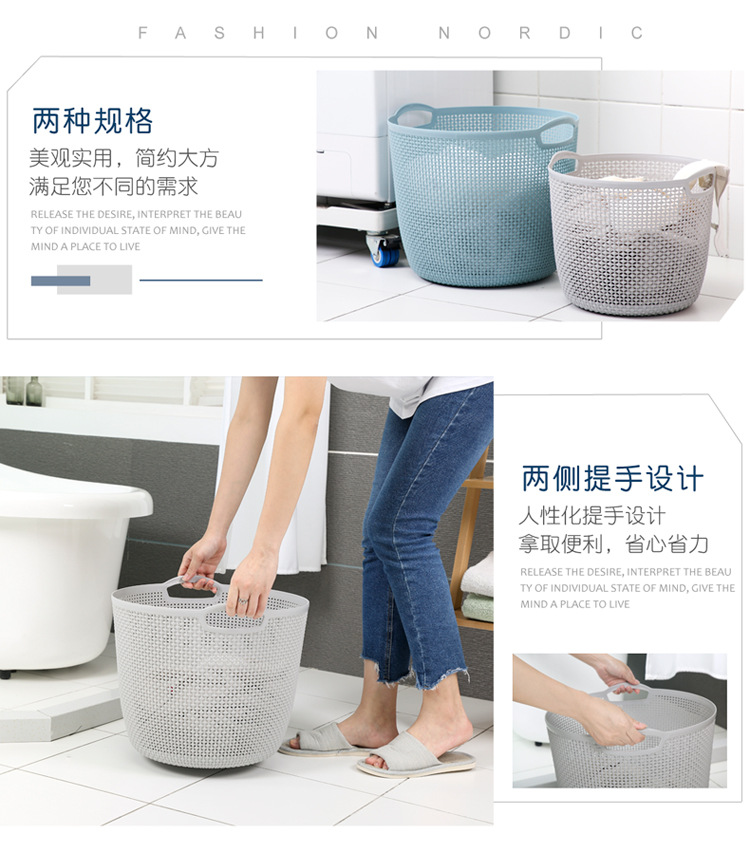 FASHION NORDIC

两种规格

美观实用，简约大方
满足您不同的需求

RELEASE THE DESIRE, INTERPRET THE BEAUTY OF INDIVIDUAL STATE OF MIND, GIVE THE MIND A PLACE TO LIVE

两侧提手设计

人性化提手设计
拿取便利，省心省力

RELEASE THE DESIRE, INTERPRET THE BEAUTY OF INDIVIDUAL STATE OF MIND, GIVE THE MIND A PLACE TO LIVE