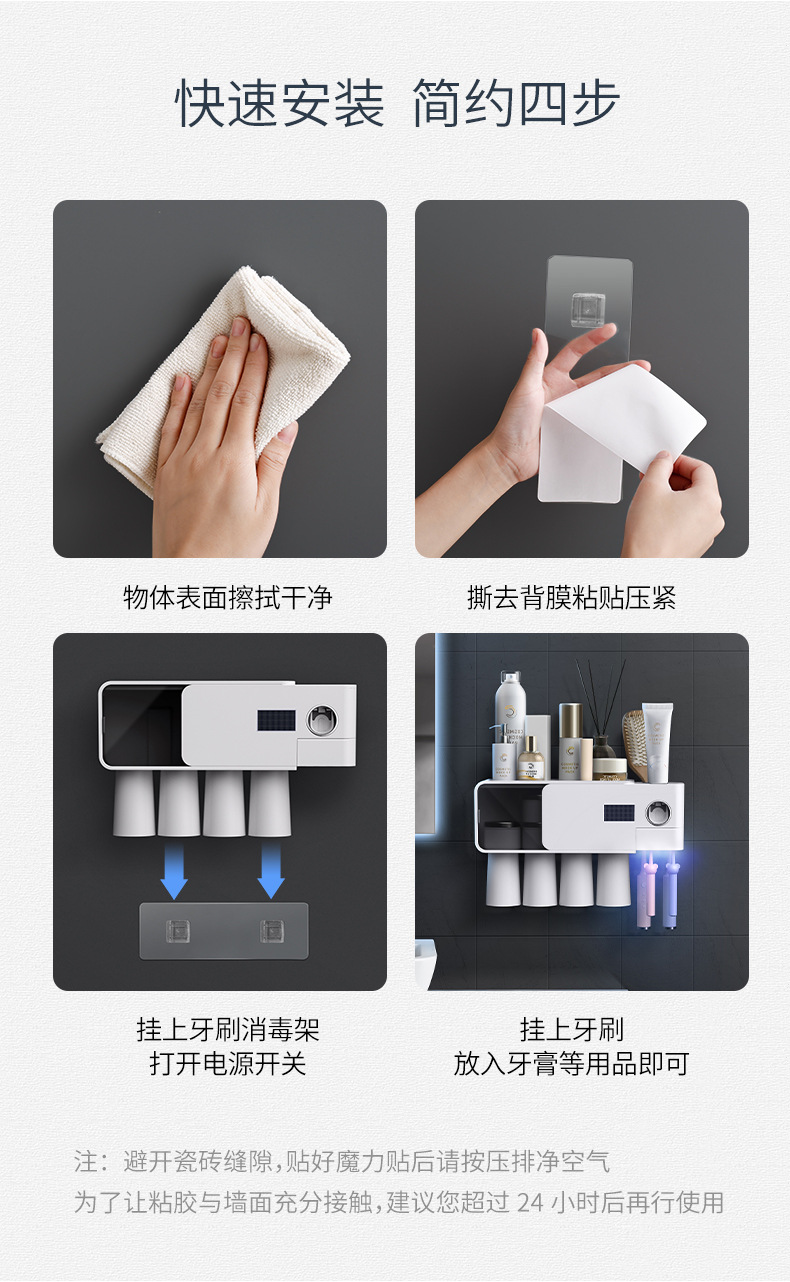 快速安装 简约四步

物体表面擦拭干净

撕去背膜粘贴压紧

挂上牙刷消毒架
打开电源开关

挂上牙刷
放入牙膏等用品即可

注：避开瓷砖缝隙，贴好魔力贴后请按压排净空气
为了让粘胶与墙面充分接触，建议您超过 24 小时后再行使用