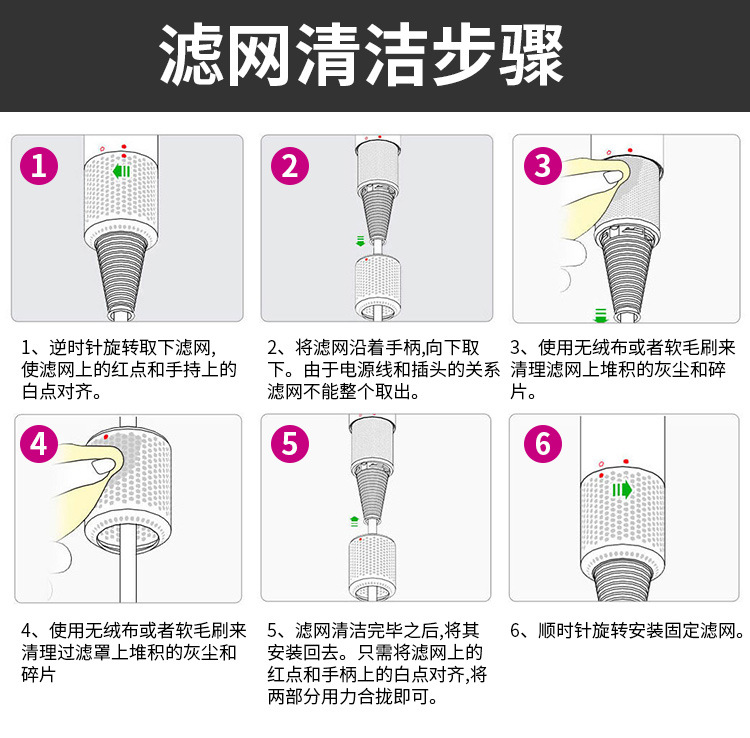 滤网清洁步骤

1

1、逆时针旋转取下滤网，使滤网上的红点和手持上的白点对齐。

2

2、将滤网沿着手柄,向下取下。由于电源线和插头的关系滤网不能整个取出。

3

3、使用无绒布或者软毛刷来清理滤网上堆积的灰尘和碎片。

4

4、使用无绒布或者软毛刷来清理过滤罩上堆积的灰尘和碎片

5

5、滤网清洁完毕之后,将其安装回去。只需将滤网上的红点和手柄上的白点对齐,将两部分用力合拢即可。

6

6、顺时针旋转安装固定滤网。