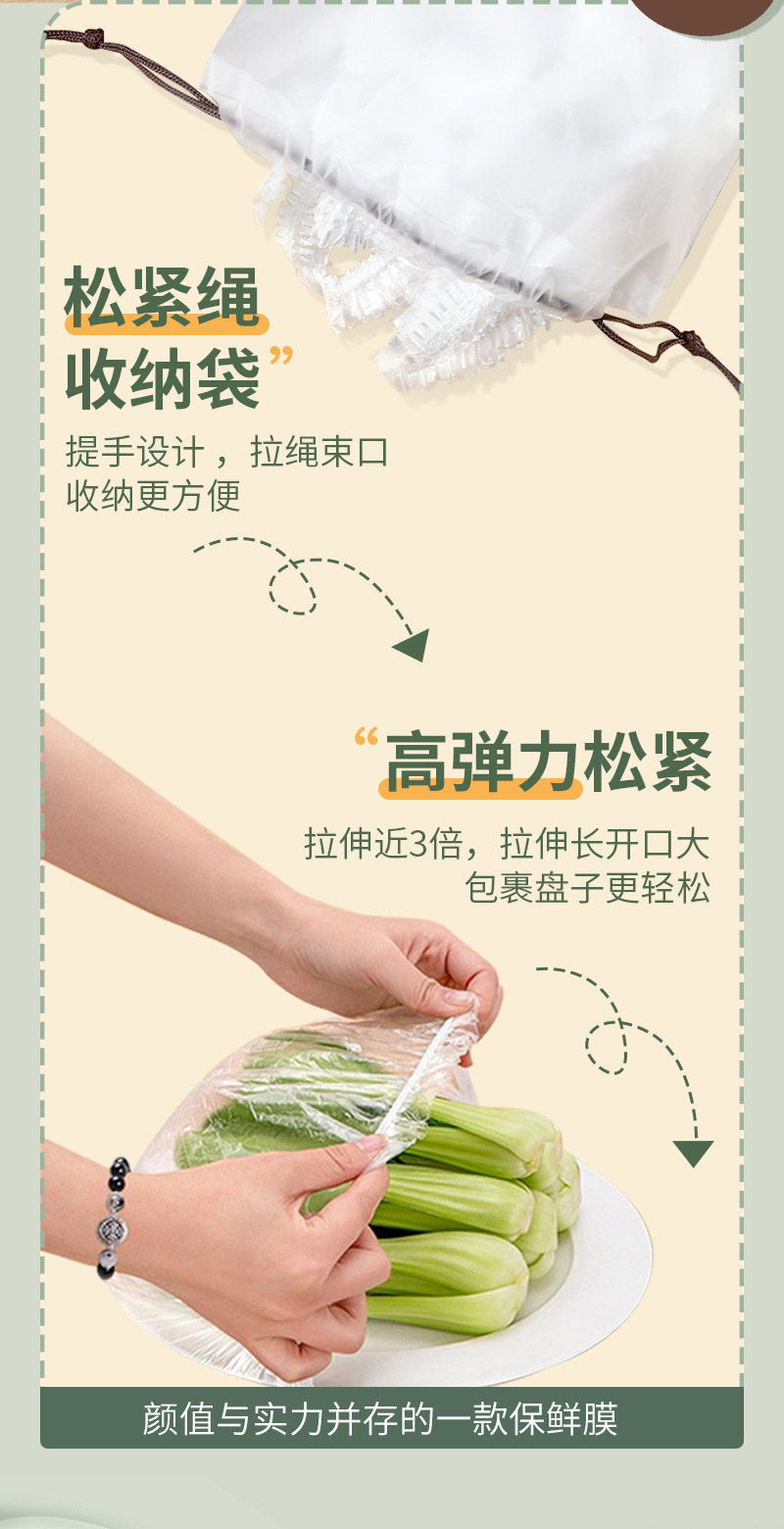 松紧绳
收纳袋”

提手设计，拉绳束口
收纳更方便

“高弹力松紧

拉伸近3倍，拉伸长开口大
包裹盘子更轻松

颜值与实力并存的一款保鲜膜