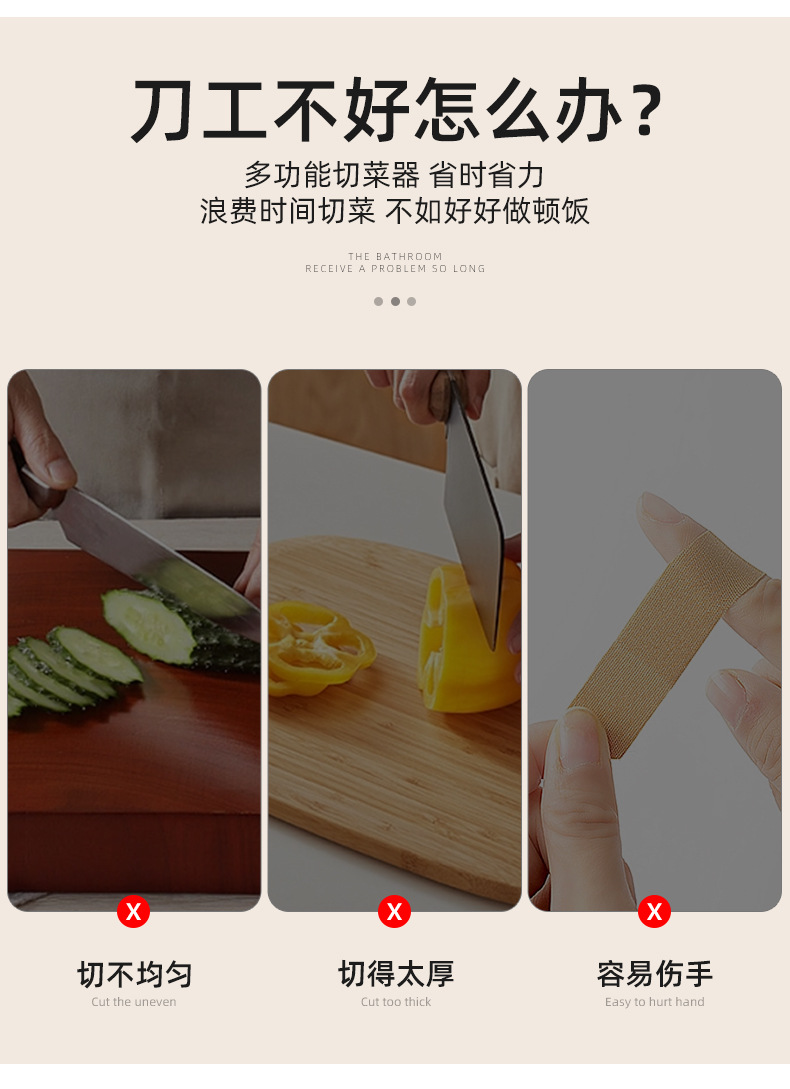 刀工不好怎么办？

多功能切菜器 省时省力
浪费时间切菜 不如好好做顿饭

THE BATHROOM
RECEIVE A PROBLEM SO LONG

X
切不均匀
Cut the uneven

X
切得太厚
Cut too thick

X
容易伤手
Easy to hurt hand