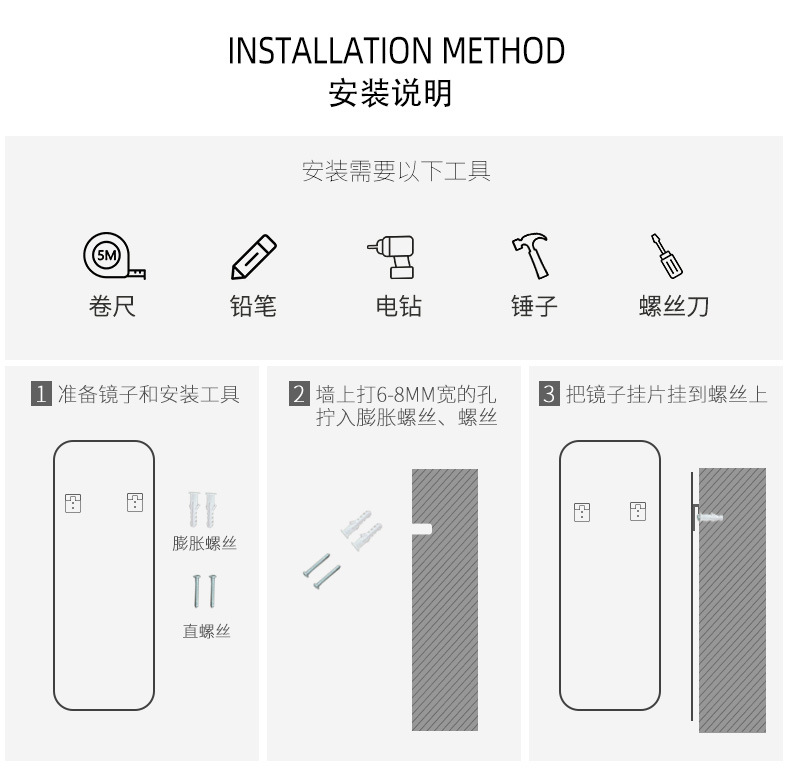 INSTALLATION METHOD
安装说明

安装需要以下工具

5M
卷尺

铅笔

电钻

锤子

螺丝刀

1 准备镜子和安装工具

膨胀螺丝

直螺丝

2 墙上打6-8MM宽的孔 拧入膨胀螺丝、螺丝

3 把镜子挂片挂到螺丝上