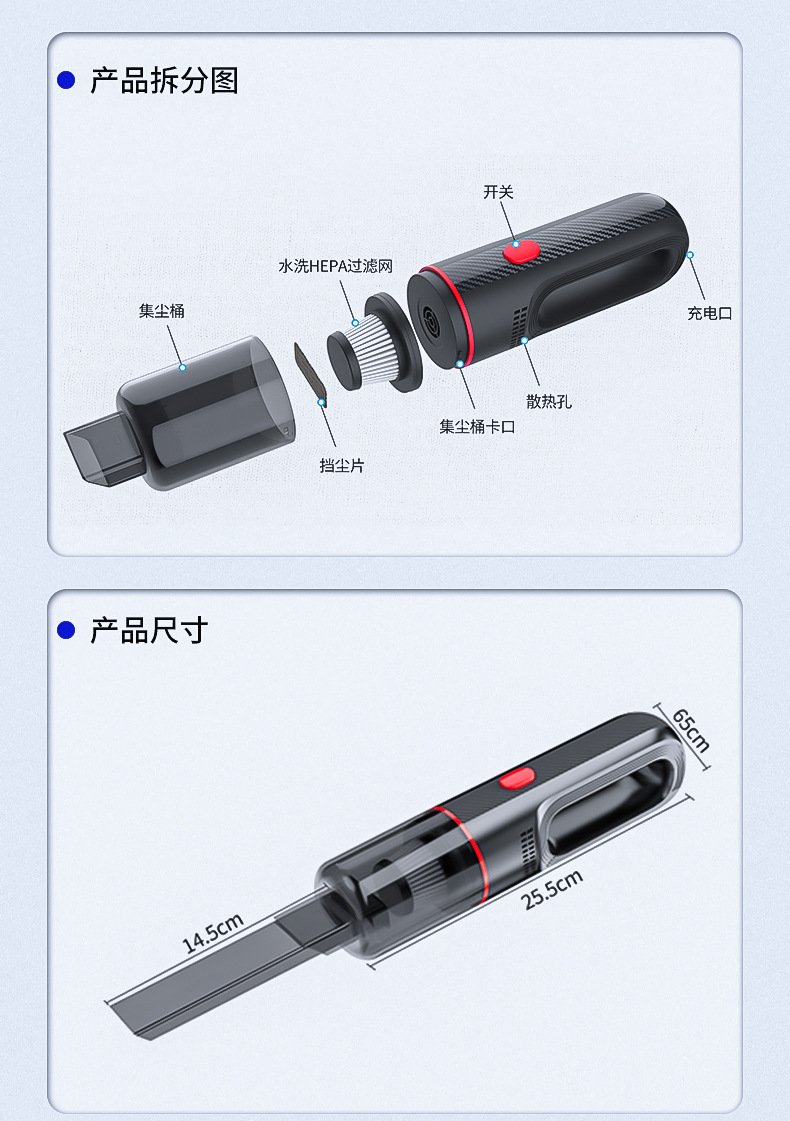 产品拆分图

开关

水洗HEPA过滤网

集尘桶

充电口

散热孔

集尘桶卡口

挡尘片

产品尺寸

65cm

25.5cm

14.5cm