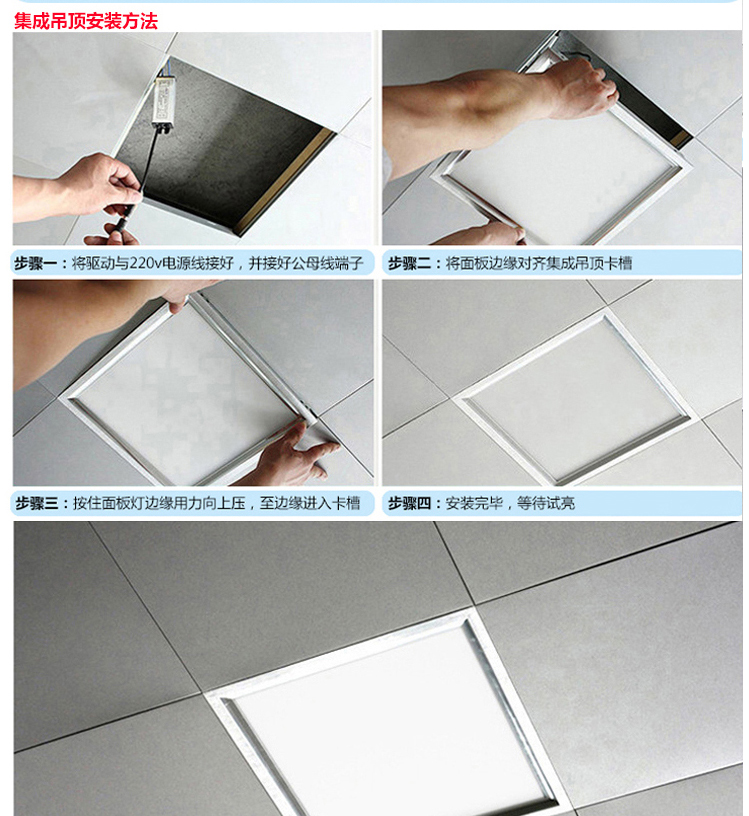 集成吊顶安装方法

步骤一：将驱动与220v电源线接好，并接好公母线端子

步骤二：将面板边缘对齐集成吊顶卡槽

步骤三：按住面板灯边缘用力向上压，至边缘进入卡槽

步骤四：安装完毕，等待试亮