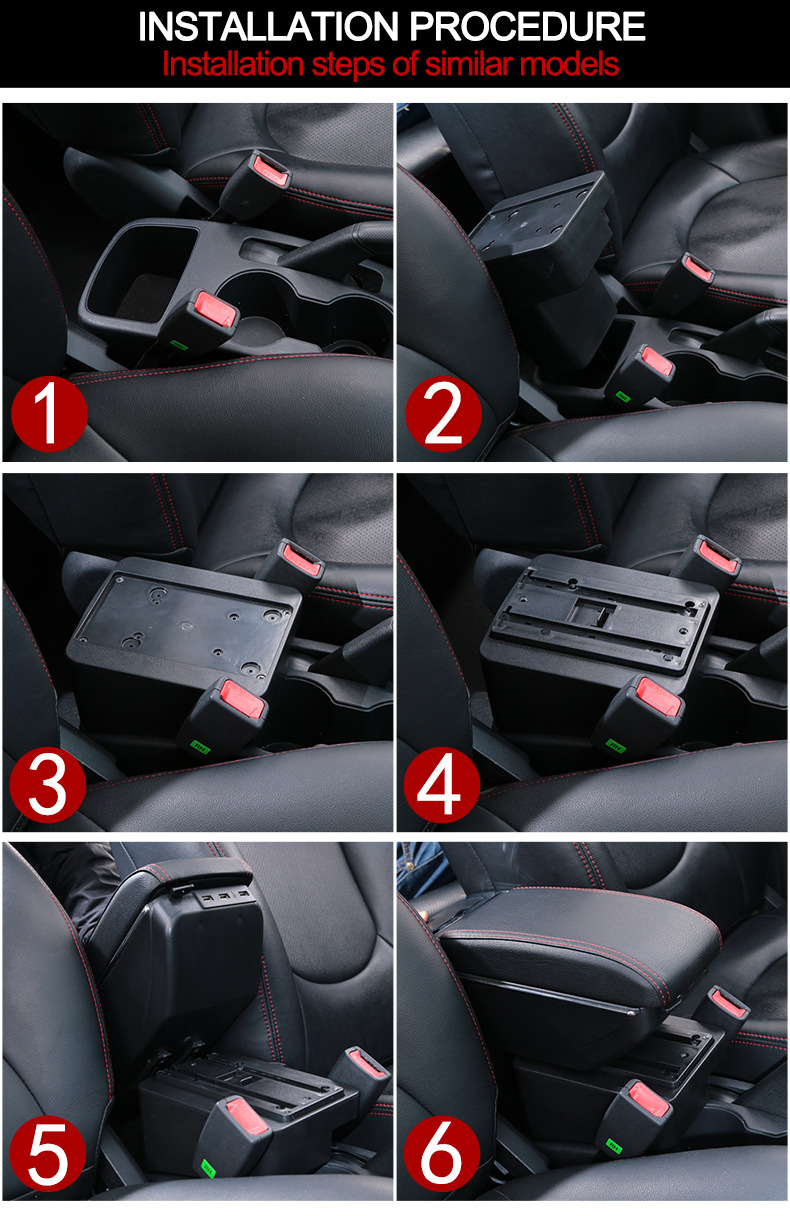 INSTALLATION PROCEDURE
Installation steps of similar models

1

2

3

4

5

6