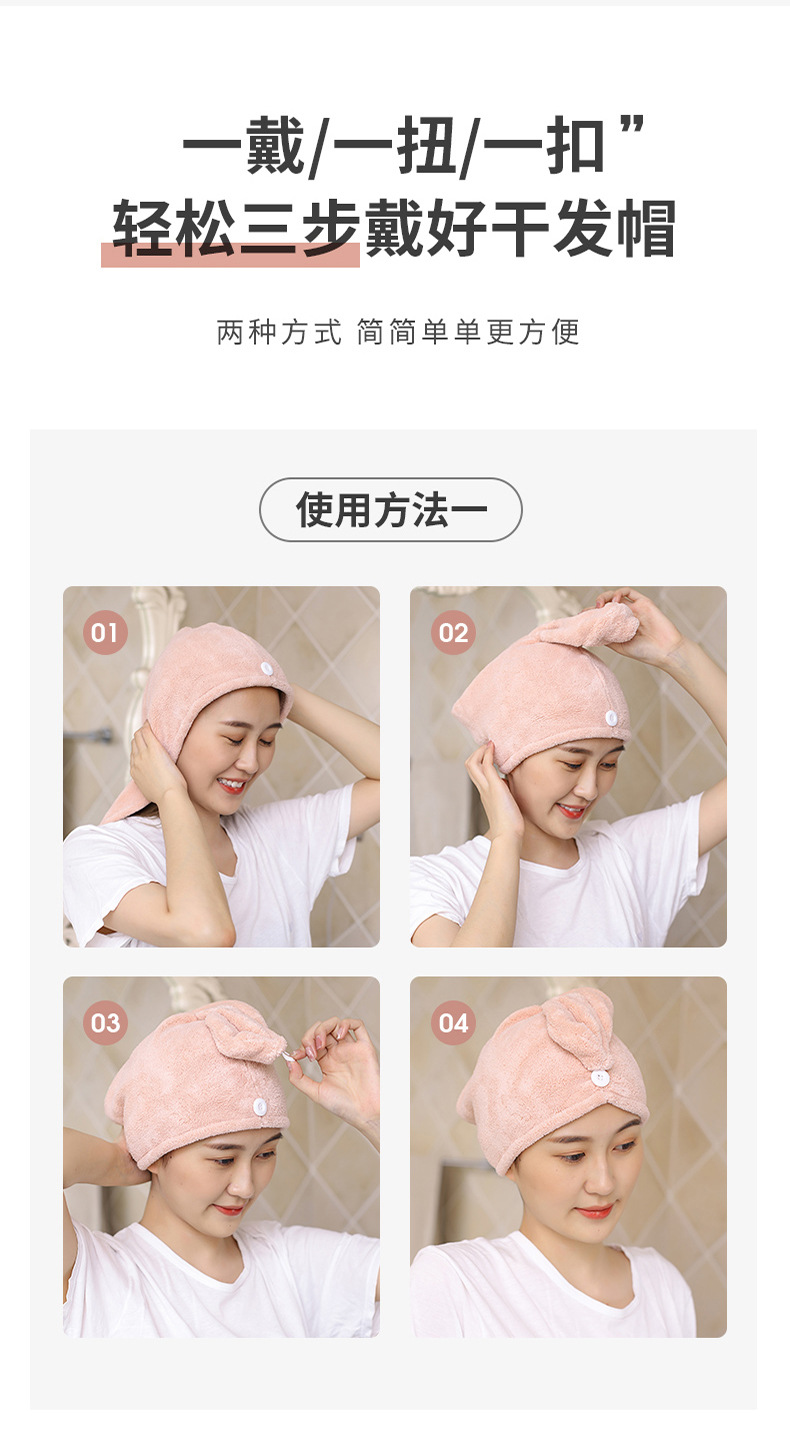 一戴/一扭/一扣”
轻松三步戴好干发帽

两种方式 简简单单更方便

使用方法一

01

02

03

04