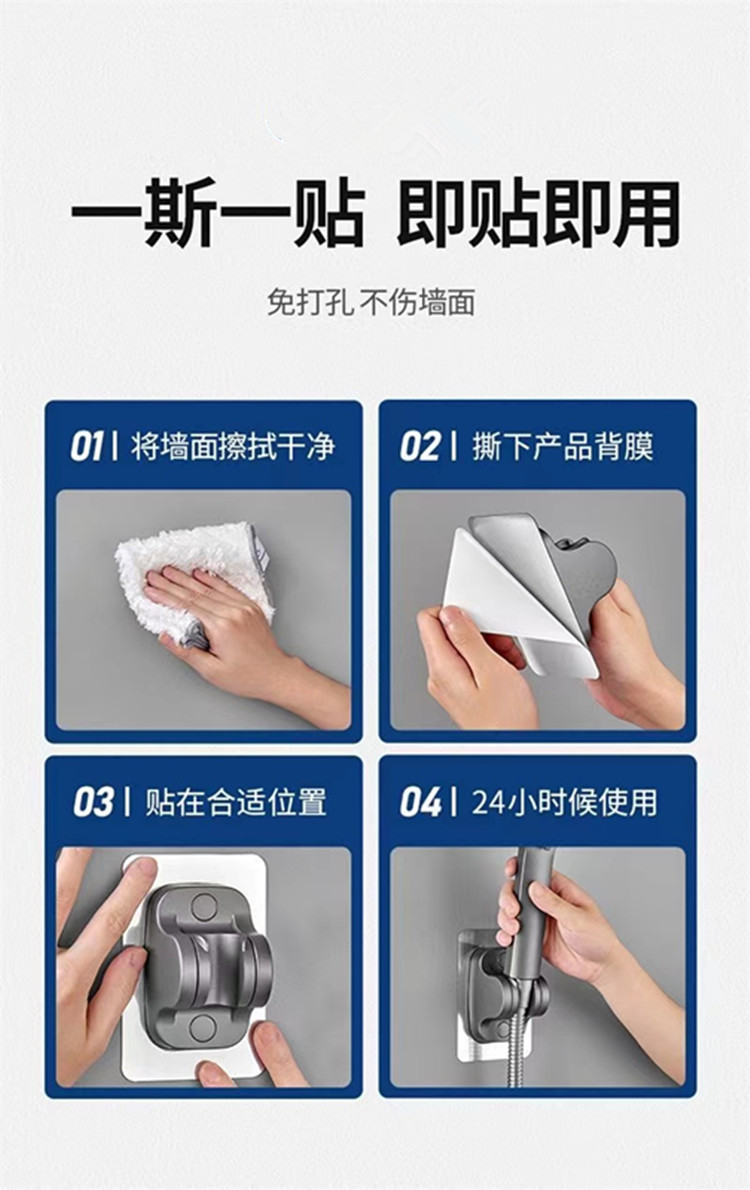 一斯一贴 即贴即用

免打孔 不伤墙面

01 | 将墙面擦拭干净

02 | 撕下产品背膜

03 | 贴在合适位置

04 | 24小时候使用