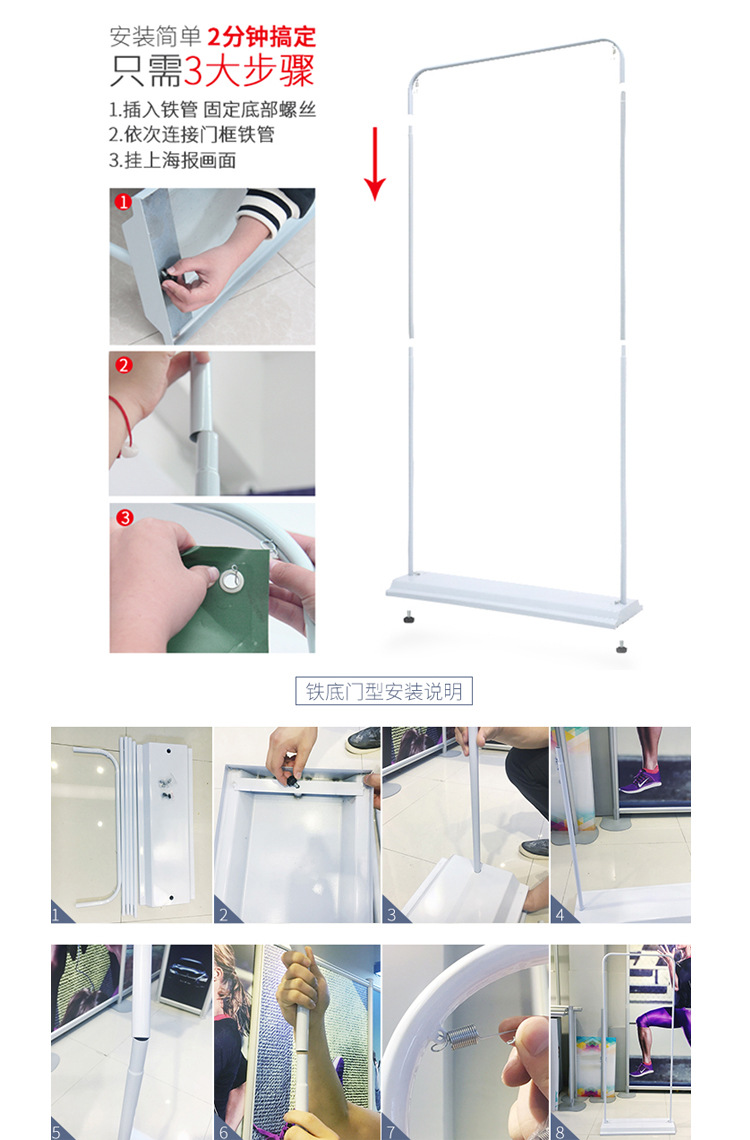 安装简单 2分钟搞定
只需3大步骤

1.插入铁管 固定底部螺丝
2.依次连接门框铁管
3.挂上海报画面

1
2
3

铁底门型安装说明

1
2
3
4
5
6
7
8