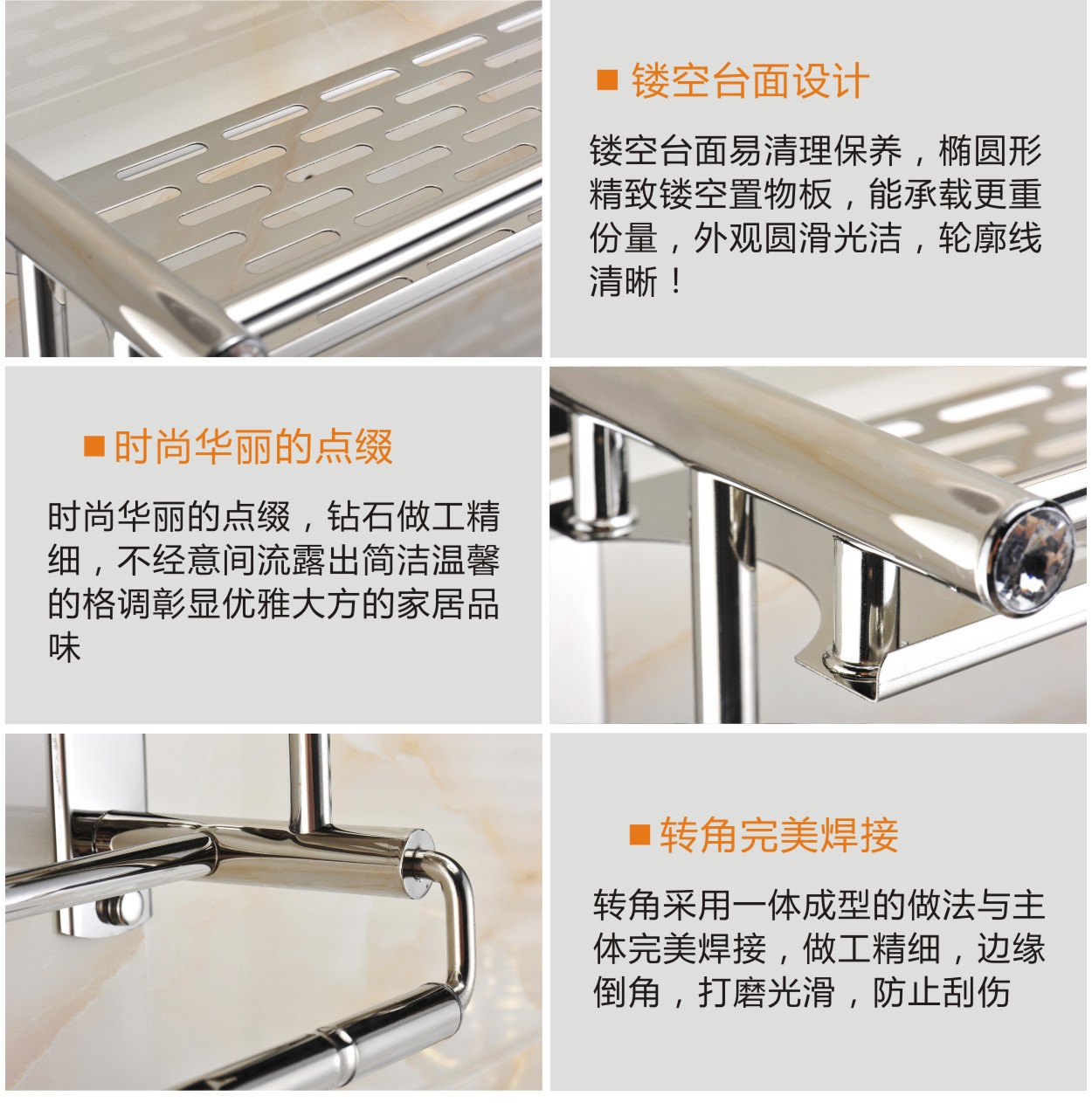 ■ 镂空台面设计

镂空台面易清理保养，椭圆形精致镂空置物板，能承载更重份量，外观圆滑光洁，轮廓线清晰！

■ 时尚华丽的点缀

时尚华丽的点缀，钻石做工精细，不经意间流露出简洁温馨的格调彰显优雅大方的家居品味

■ 转角完美焊接

转角采用一体成型的做法与主体完美焊接，做工精细，边缘倒角，打磨光滑，防止刮伤