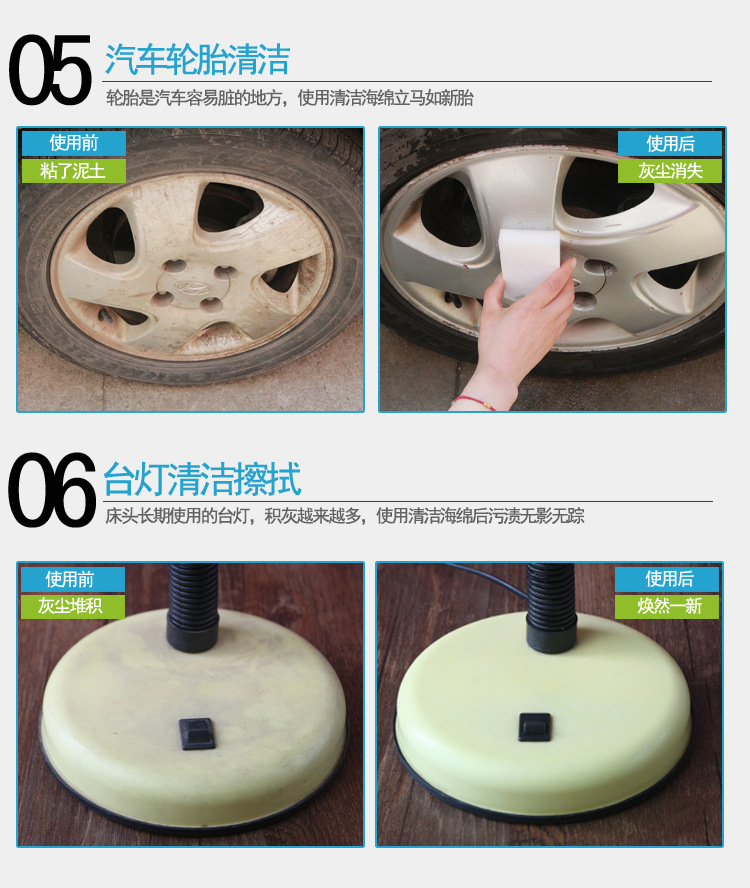 05 汽车轮胎清洁

轮胎是汽车容易脏的地方，使用清洁海绵立马如新胎

使用前
粘了泥土

使用后
灰尘消失

06 台灯清洁擦拭

床头长期使用的台灯，积灰越来越多，使用清洁海绵后污渍无影无踪

使用前
灰尘堆积

使用后
焕然一新