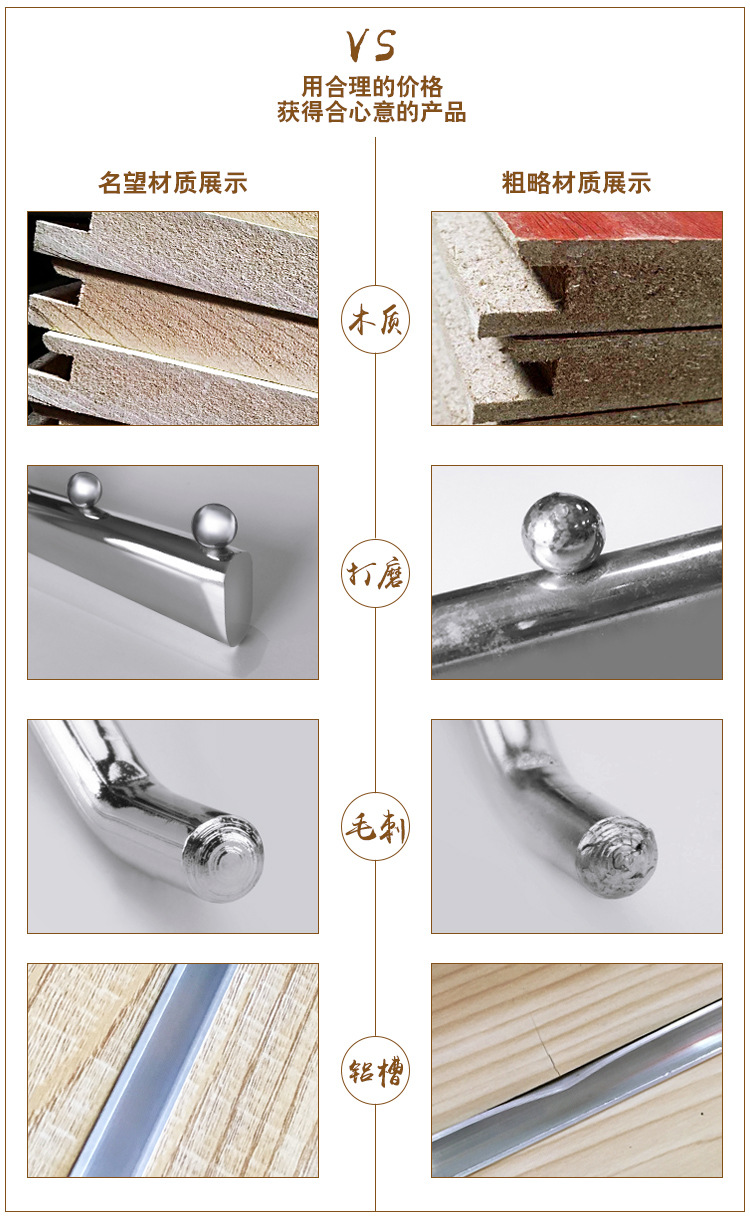 VS
用合理的价格
获得合心意的产品

名望材质展示

粗略材质展示

木质

打磨

毛刺

铝槽