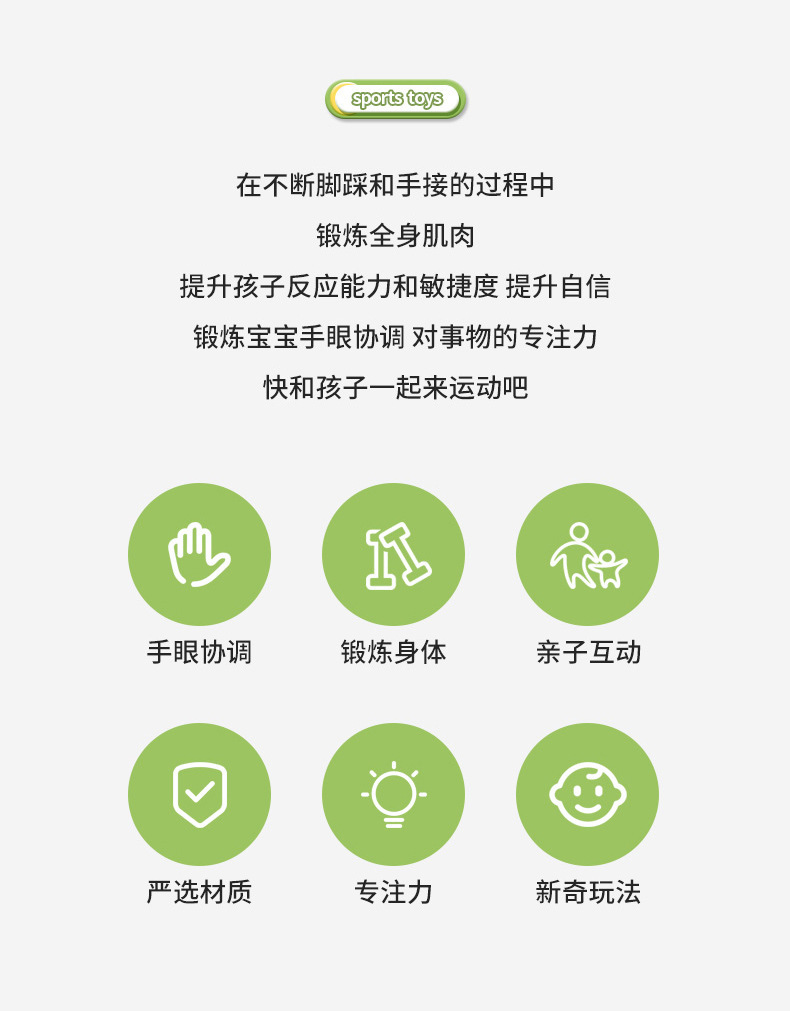 sports toys

在不断脚踩和手接的过程中

锻炼全身肌肉

提升孩子反应能力和敏捷度 提升自信

锻炼宝宝手眼协调 对事物的专注力

快和孩子一起来运动吧

手眼协调

锻炼身体

亲子互动

严选材质

专注力

新奇玩法